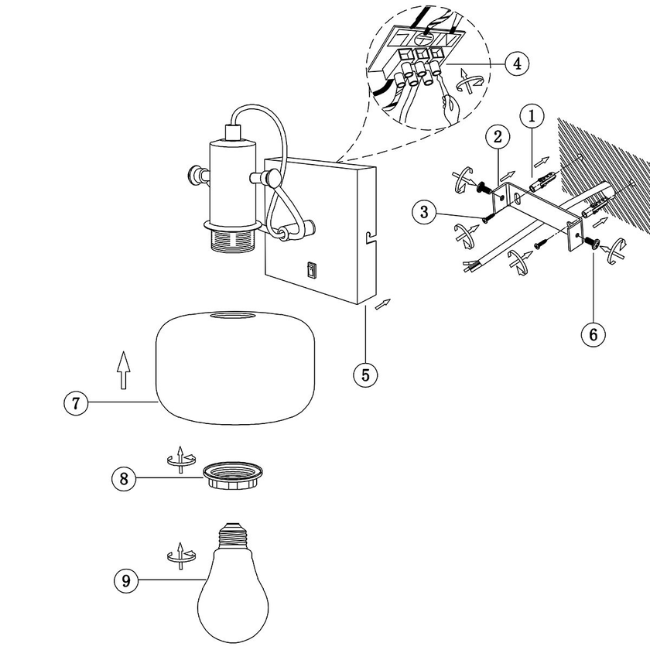 4
1
2
3
6
5
7
8
9