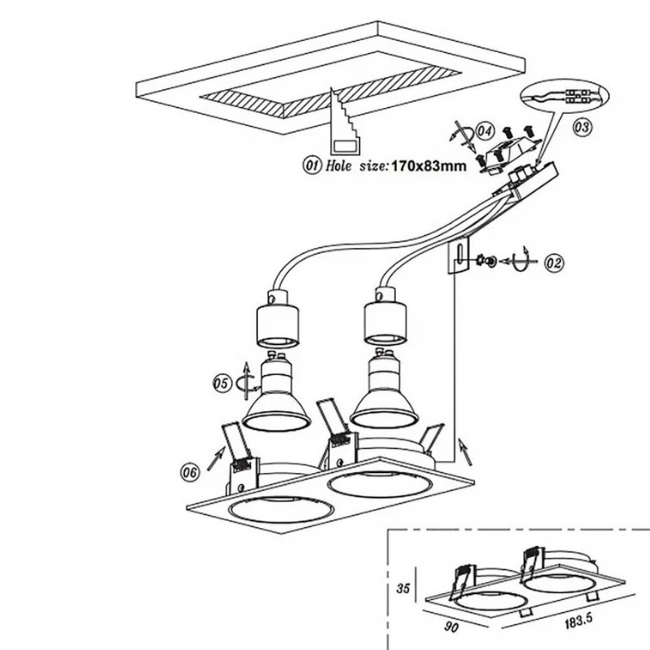 01 Hole size: 170x83mm

04

03

02

05

06

35

90

183.5