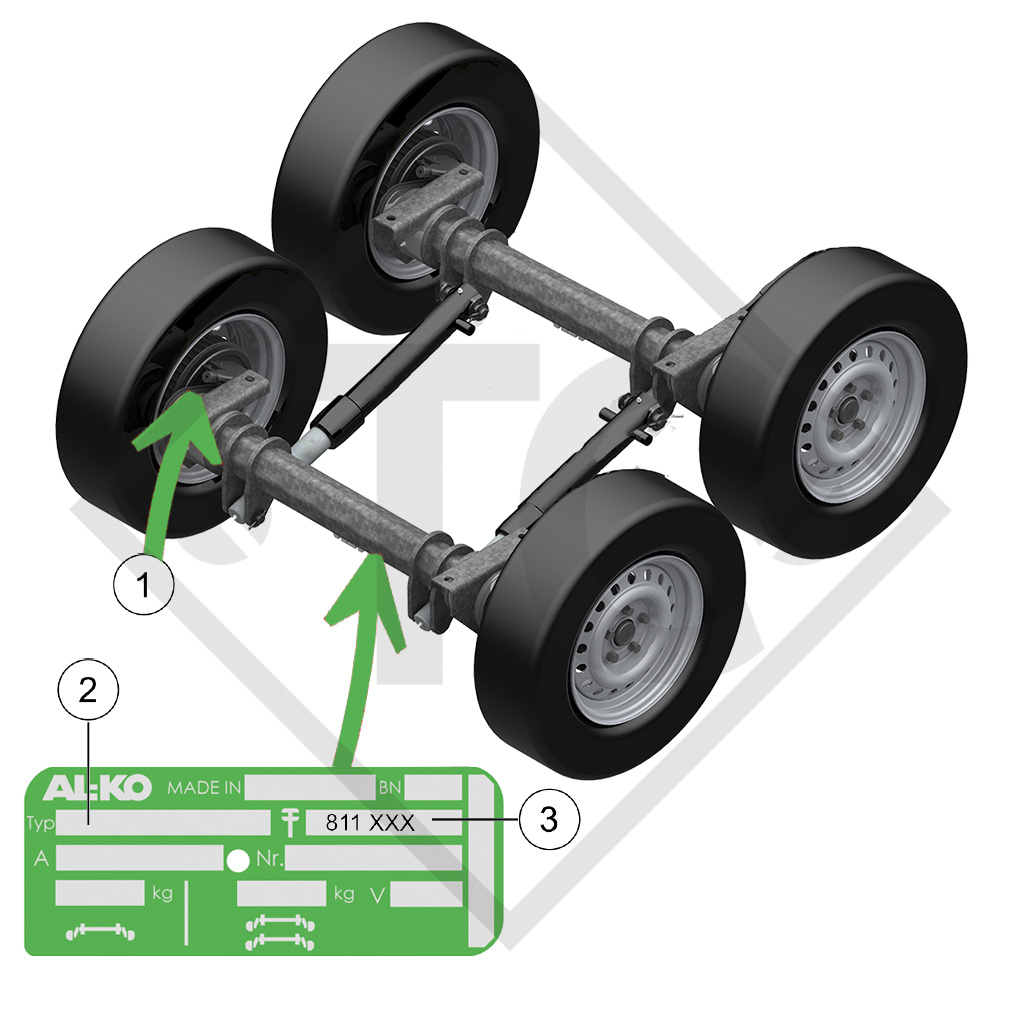 1

2

3

AL-KO MADE IN BN
Typ 811 XXX
A Nr.
kg kg V