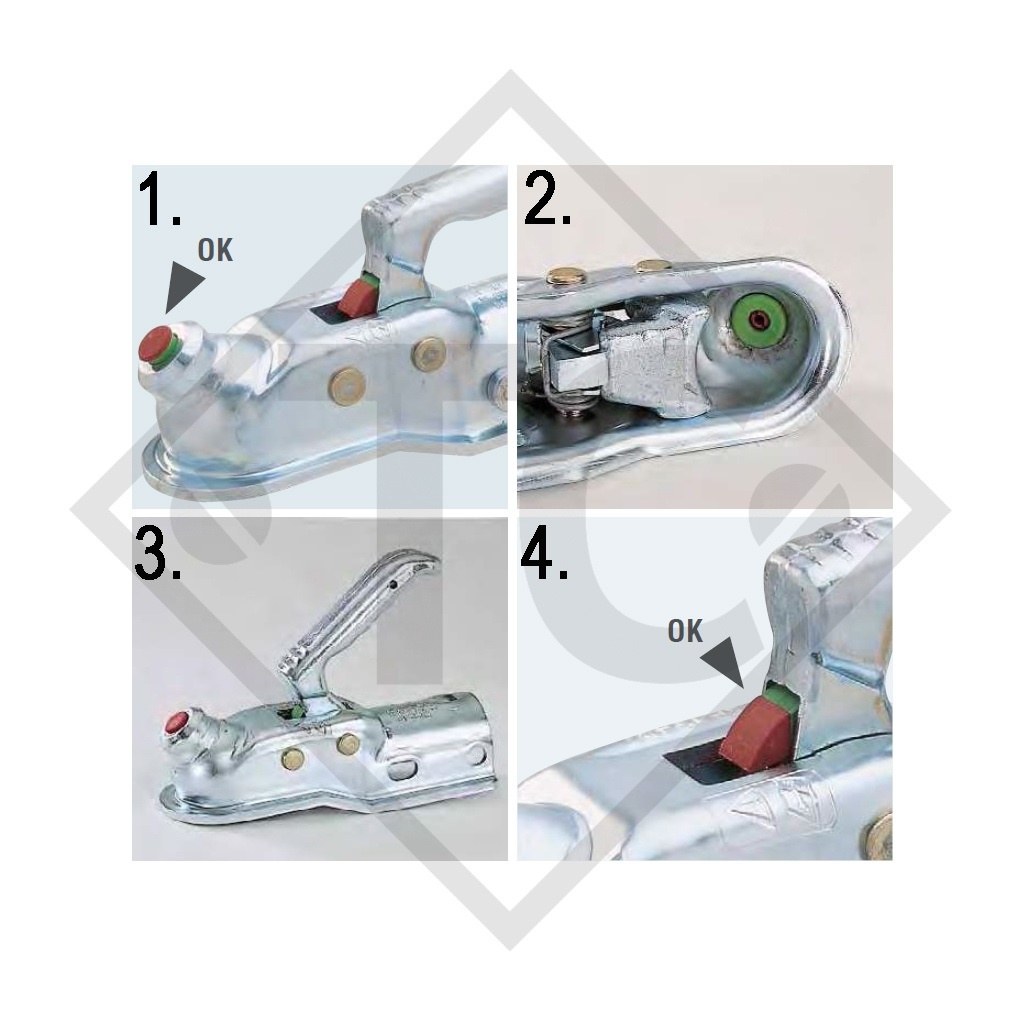 1.
OK
2.
3.
4.
OK