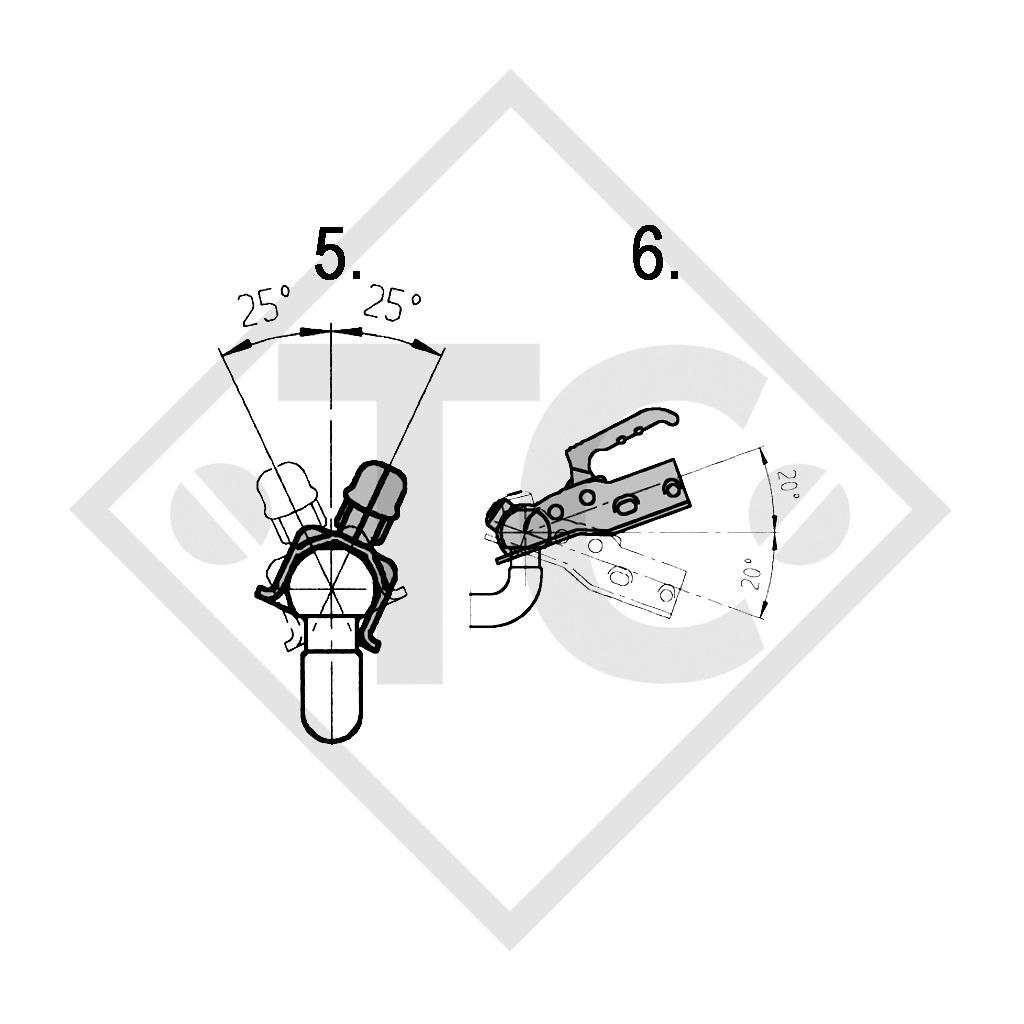 5.
25°
25°
6.
20°
20°
TC