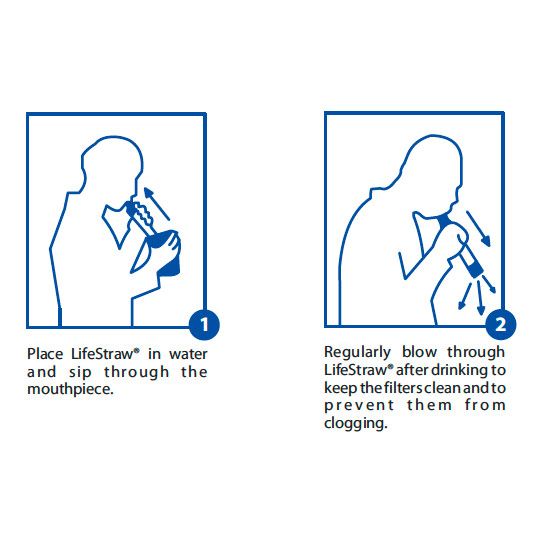 1

Place LifeStraw® in water and sip through the mouthpiece.

2

Regularly blow through LifeStraw® after drinking to keep the filters clean and to prevent them from clogging.