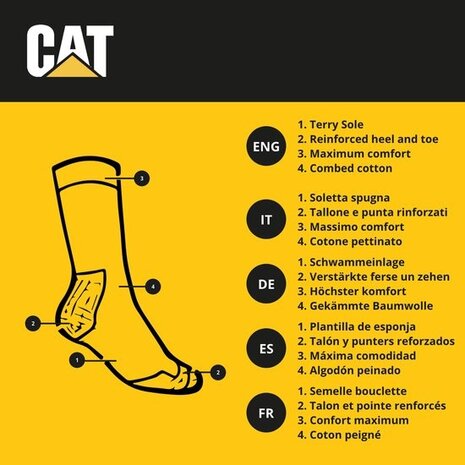 CAT

3

4

2

1

2

ENG
1. Terry Sole
2. Reinforced heel and toe
3. Maximum comfort
4. Combed cotton

IT
1. Soletta spugna
2. Tallone e punta rinforzati
3. Massimo comfort
4. Cotone pettinato

DE
1. Schwammeinlage
2. Verstärkte ferse un zehen
3. Höchster komfort
4. Gekämmte Baumwolle

ES
1. Plantilla de esponja
2. Talón y punters reforzados
3. Máxima comodidad
4. Algodón peinado

FR
1. Semelle bouclette
2. Talon et pointe renforcés
3. Confort maximum
4. Coton peigné