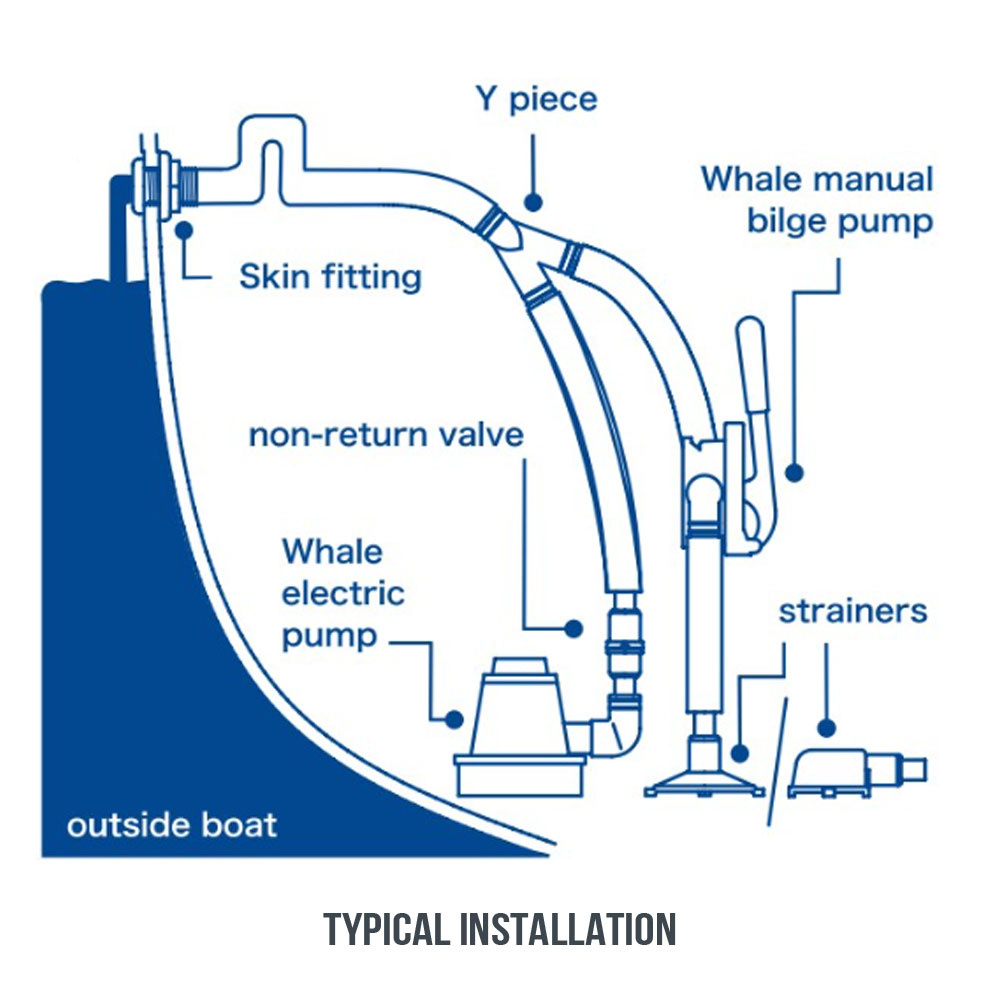 Y piece

Whale manual bilge pump

Skin fitting

non-return valve

Whale electric pump

strainers

outside boat

TYPICAL INSTALLATION