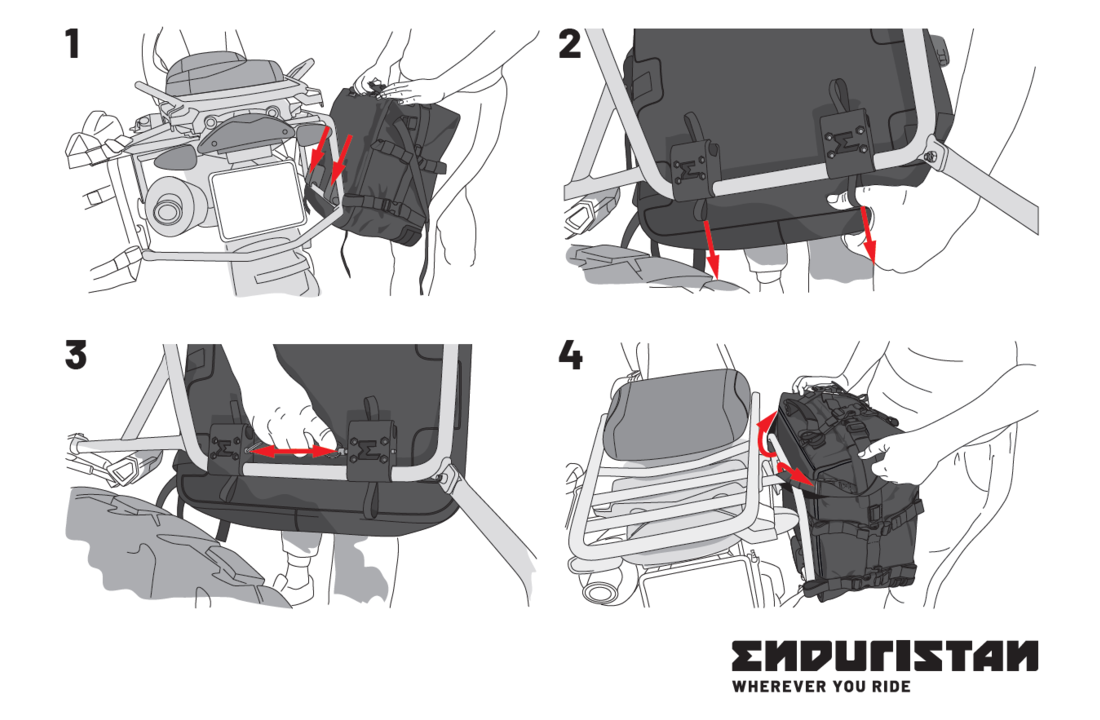 1

2

3

4

ENDURISTAN
WHEREVER YOU RIDE