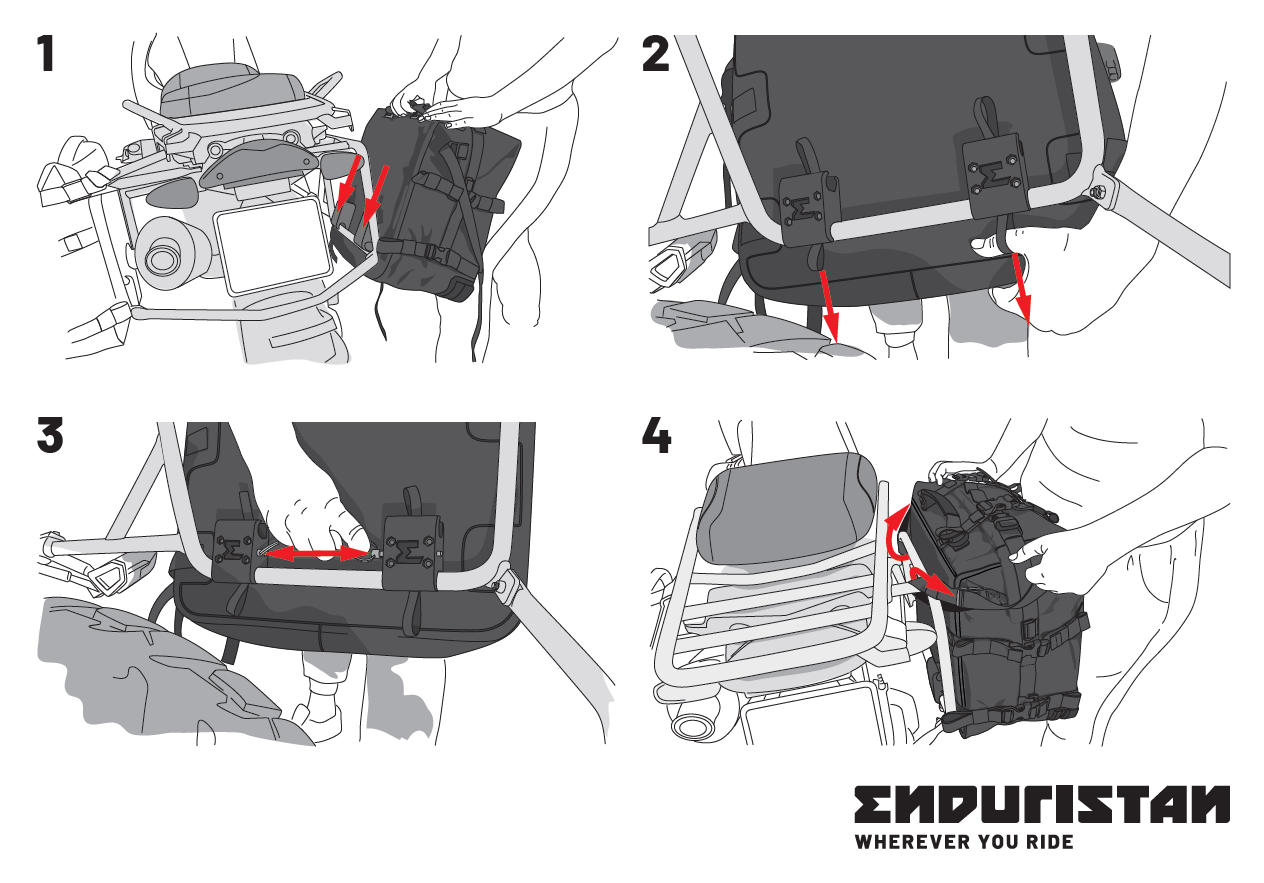 1

2

3

4

ENDURISTAN
WHEREVER YOU RIDE