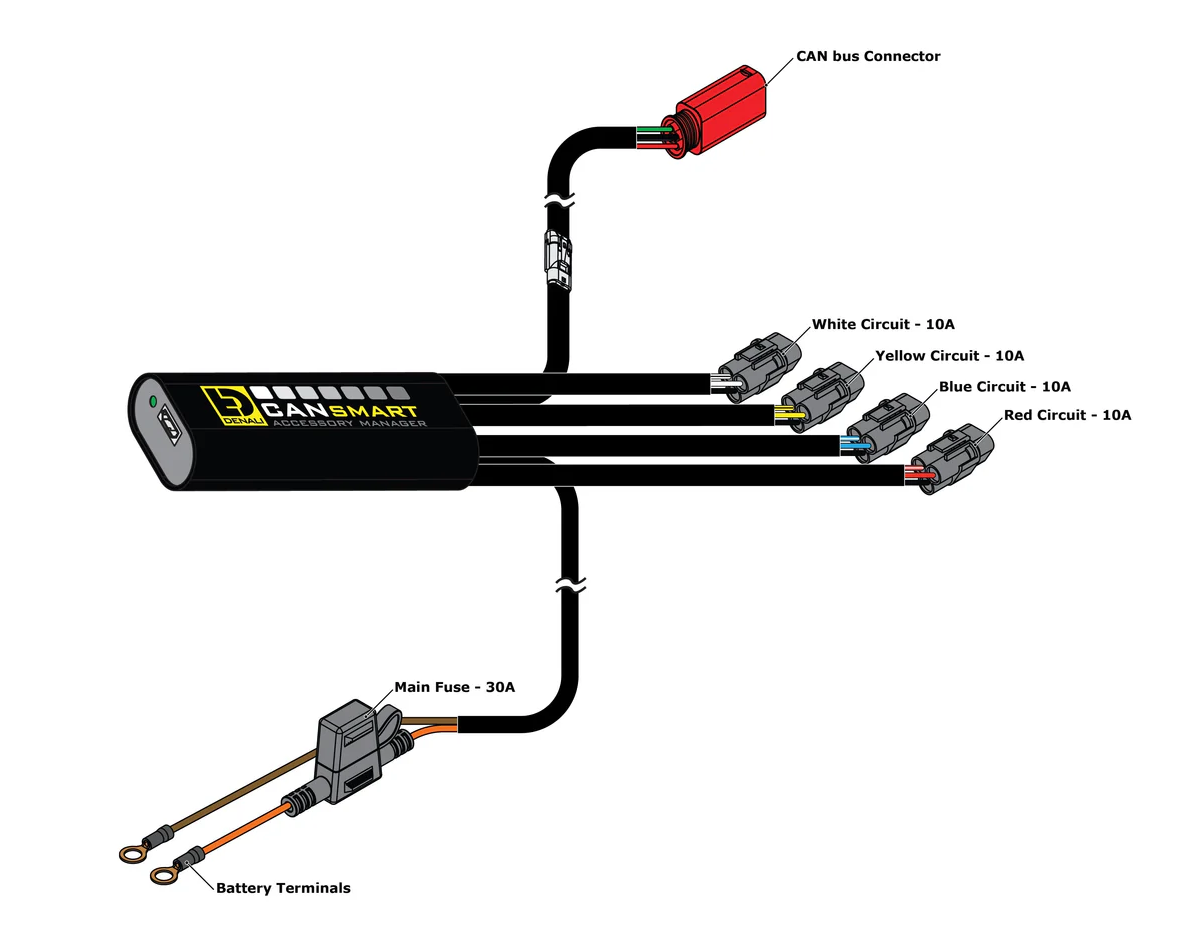 CAN bus Connector

White Circuit - 10A

Yellow Circuit - 10A

Blue Circuit - 10A

Red Circuit - 10A

DENALI

CANSMART

ACCESSORY MANAGER

Main Fuse - 30A

Battery Terminals