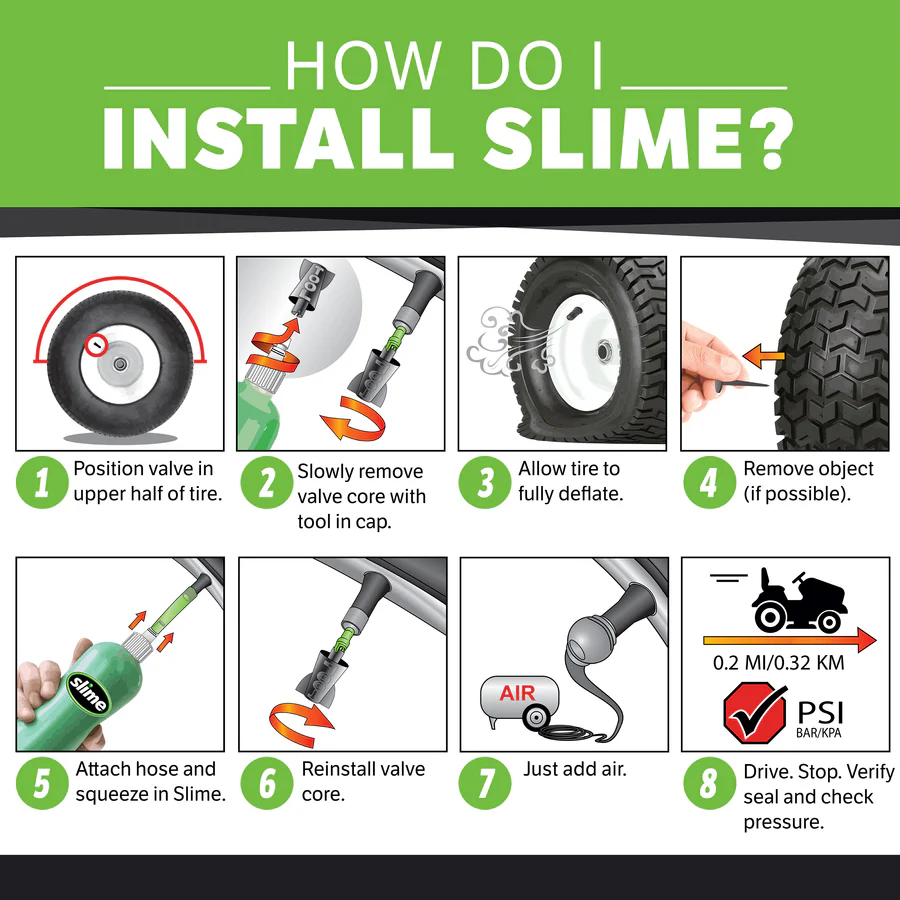 HOW DO I
INSTALL SLIME?

1 Position valve in upper half of tire.

2 Slowly remove valve core with tool in cap.

3 Allow tire to fully deflate.

4 Remove object (if possible).

slime

5 Attach hose and squeeze in Slime.

6 Reinstall valve core.

AIR

7 Just add air.

0.2 MI/0.32 KM

PSI
BAR/KPA

8 Drive. Stop. Verify seal and check pressure.