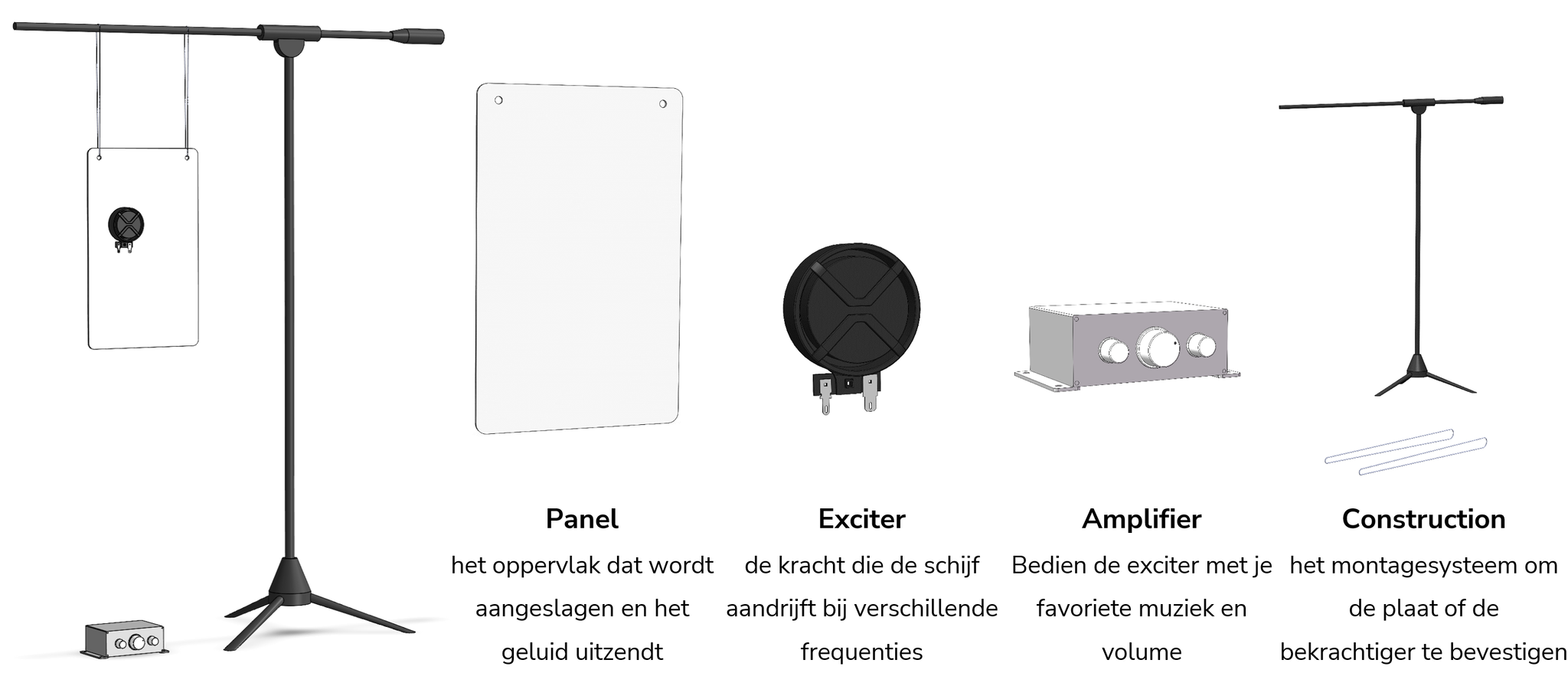 Panel
het oppervlak dat wordt aangeslagen en het geluid uitzendt

Exciter
de kracht die de schijf aandrijft bij verschillende frequenties

Amplifier
Bedien de exciter met je favoriete muziek en volume

Construction
het montagesysteem om de plaat of de bekrachtiger te bevestigen