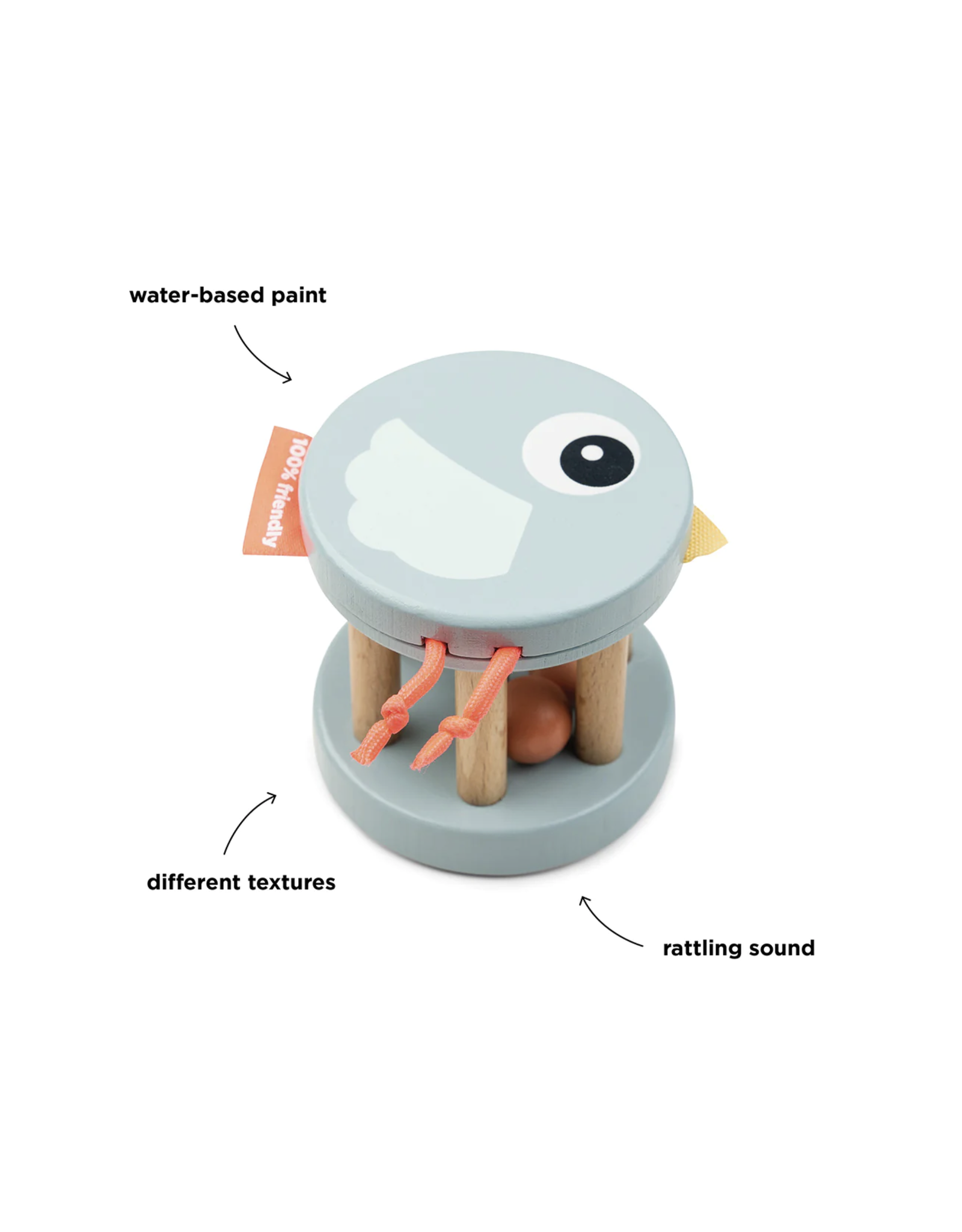 water-based paint

100% friendly

different textures

rattling sound