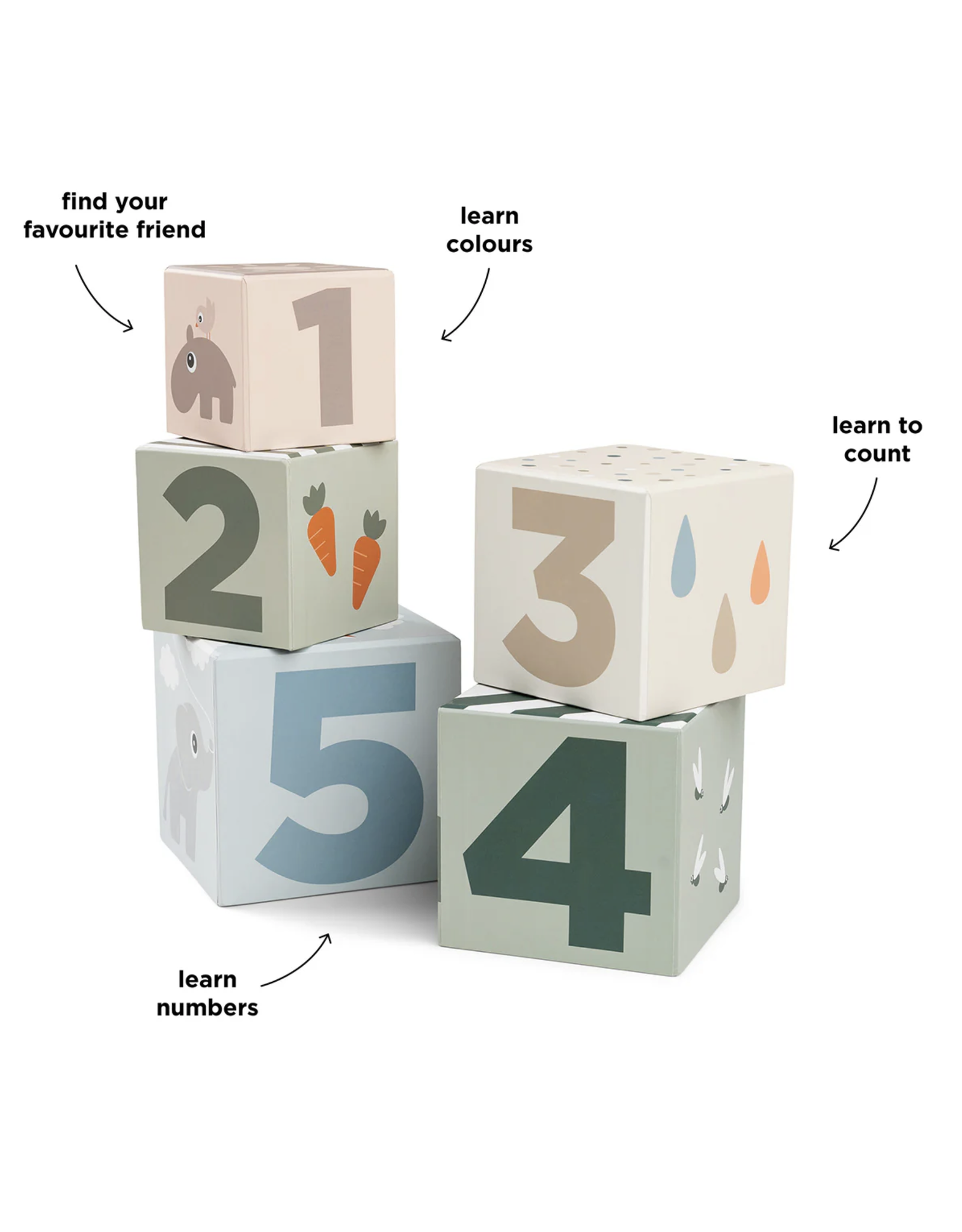 find your favourite friend

learn colours

1

2

learn to count

3

5

4

learn numbers