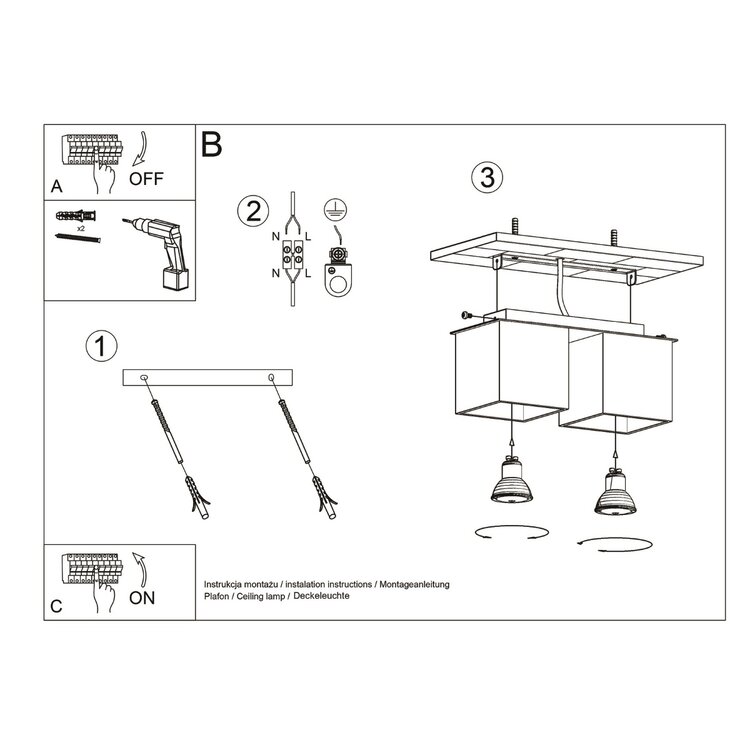 A
OFF

x2

B

2
N L
N L

3

1

C
ON

Instrukcja montażu / instalation instructions / Montageanleitung
Plafon / Ceiling lamp / Deckeleuchte