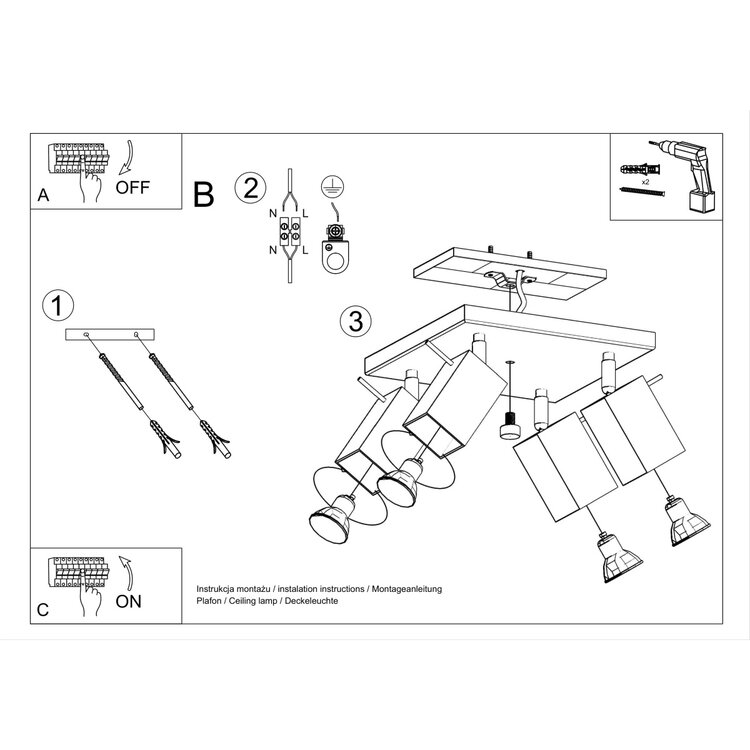 A
OFF

B

2

N L
N L

x2

1

3

C
ON

Instrukcja montażu / instalation instructions / Montageanleitung
Plafon / Ceiling lamp / Deckeleuchte