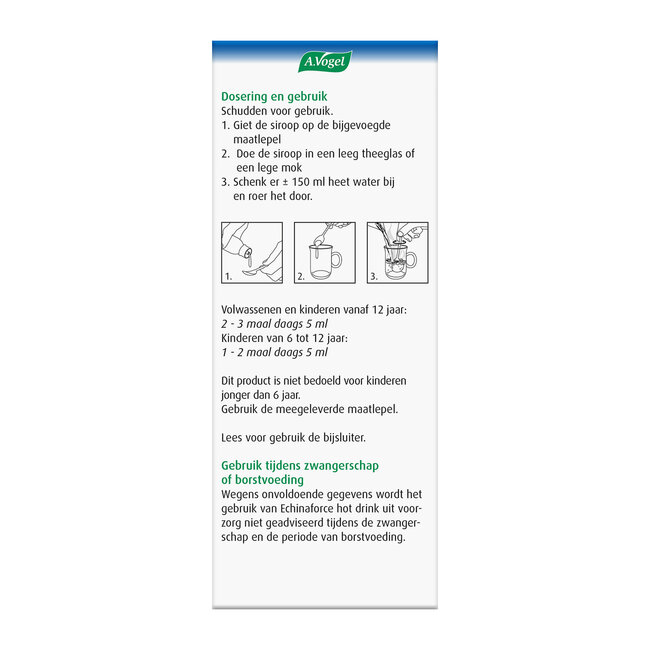 A.Vogel

Dosering en gebruik
Schudden voor gebruik.
1. Giet de siroop op de bijgevoegde maatlepel
2. Doe de siroop in een leeg theeglas of een lege mok
3. Schenk er ± 150 ml heet water bij en roer het door.

1.

2.

3.

Volwassenen en kinderen vanaf 12 jaar:
2 - 3 maal daags 5 ml
Kinderen van 6 tot 12 jaar:
1 - 2 maal daags 5 ml

Dit product is niet bedoeld voor kinderen jonger dan 6 jaar.
Gebruik de meegeleverde maatlepel.

Lees voor gebruik de bijsluiter.

Gebruik tijdens zwangerschap of borstvoeding
Wegens onvoldoende gegevens wordt het gebruik van Echinaforce hot drink uit voorzorg niet geadviseerd tijdens de zwangerschap en de periode van borstvoeding.