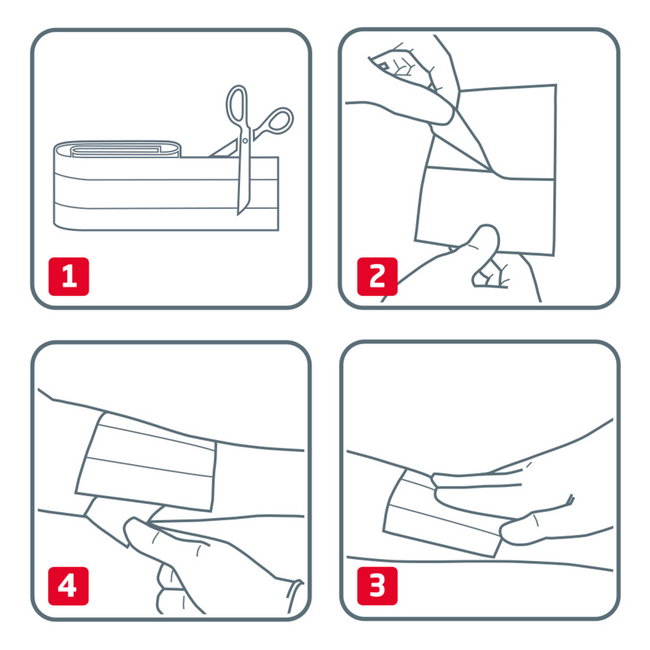 1

2

4

3