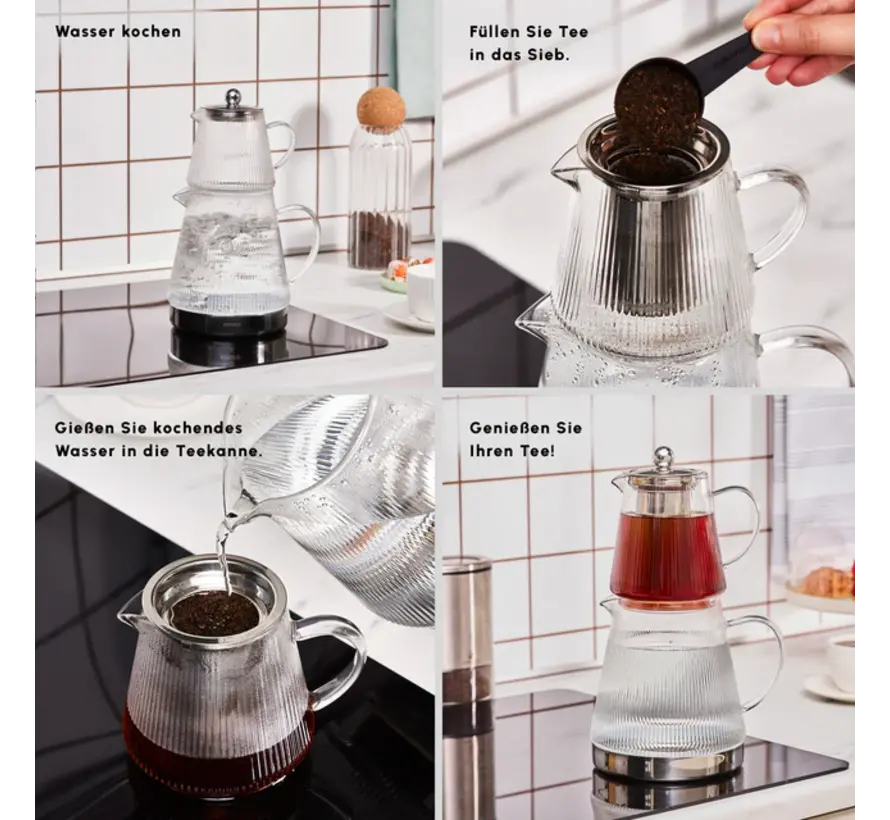 Wasser kochen

Füllen Sie Tee in das Sieb.

Gießen Sie kochendes Wasser in die Teekanne.

Genießen Sie Ihren Tee!