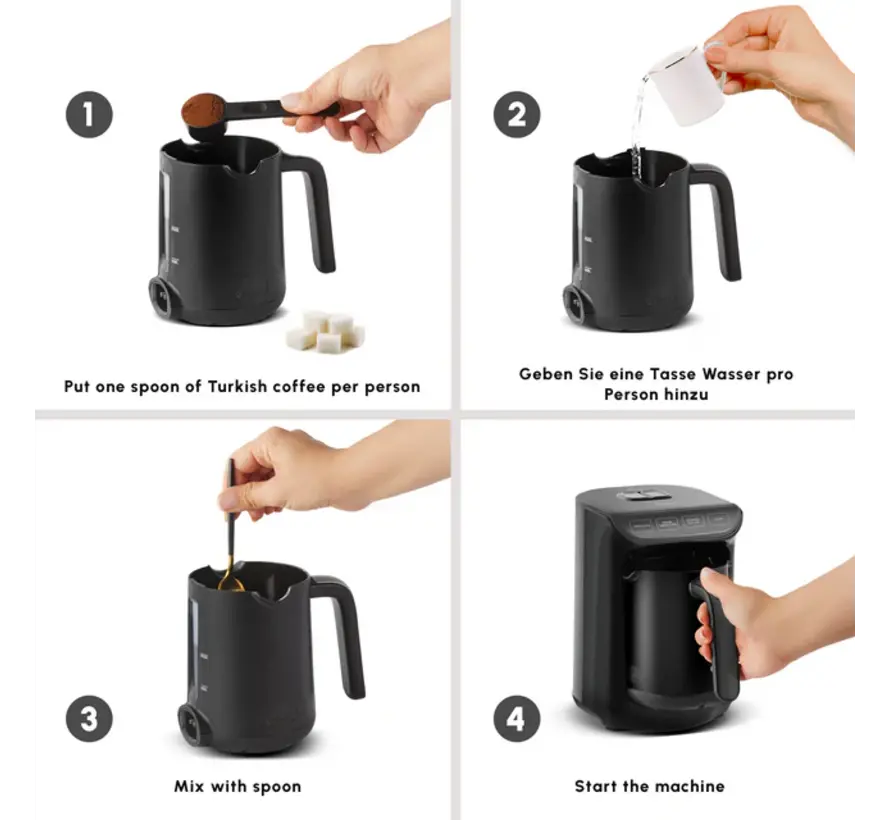 1

Put one spoon of Turkish coffee per person

2

Geben Sie eine Tasse Wasser pro Person hinzu

3

Mix with spoon

4

Start the machine