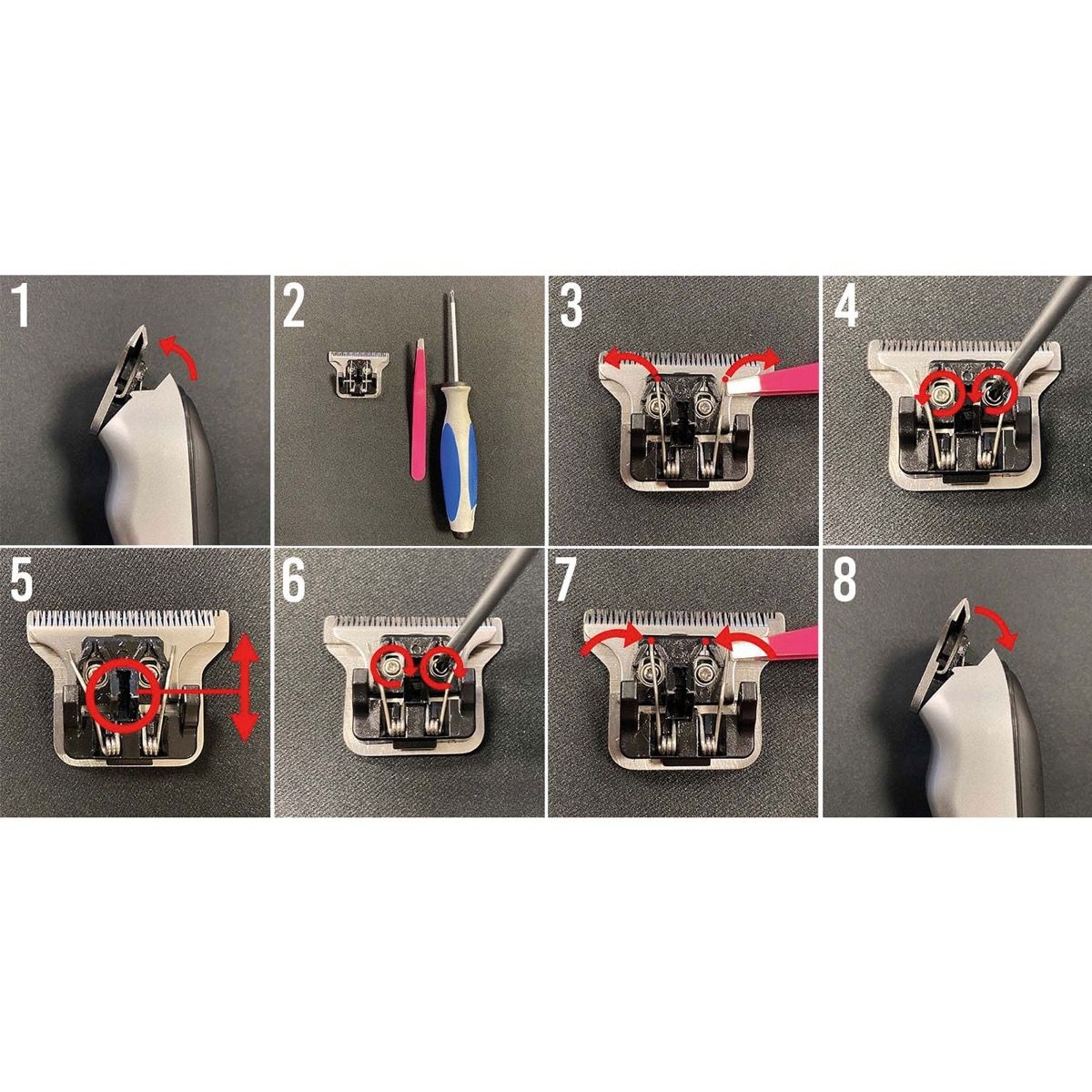 1

2

3

4

5

6

7

8