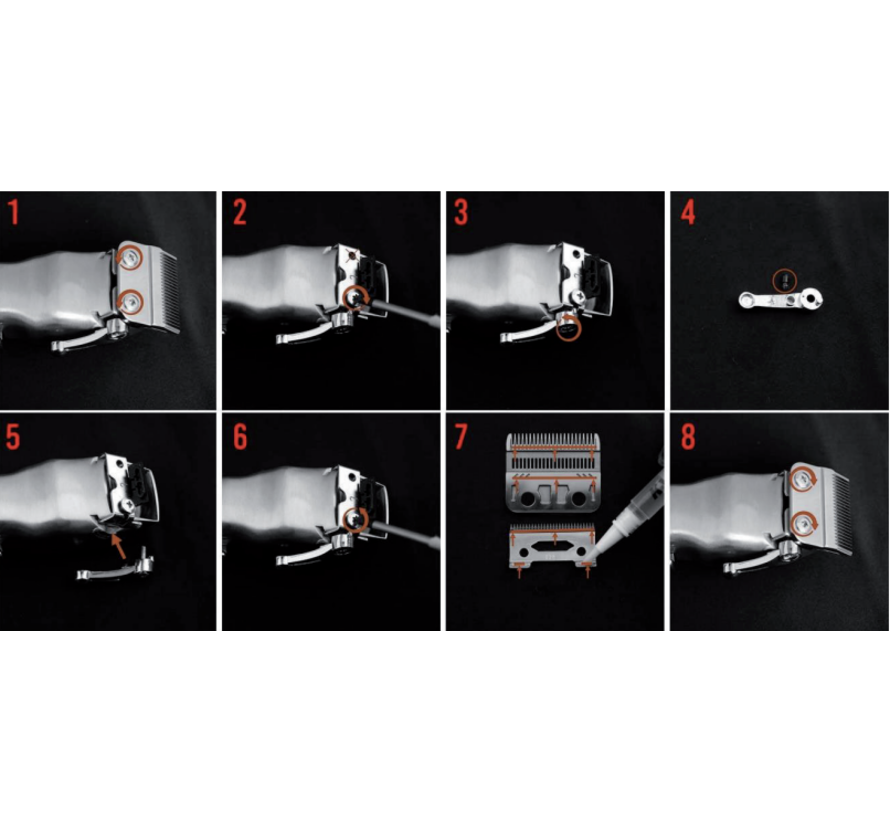 1

2

3

4

5

6

7

8