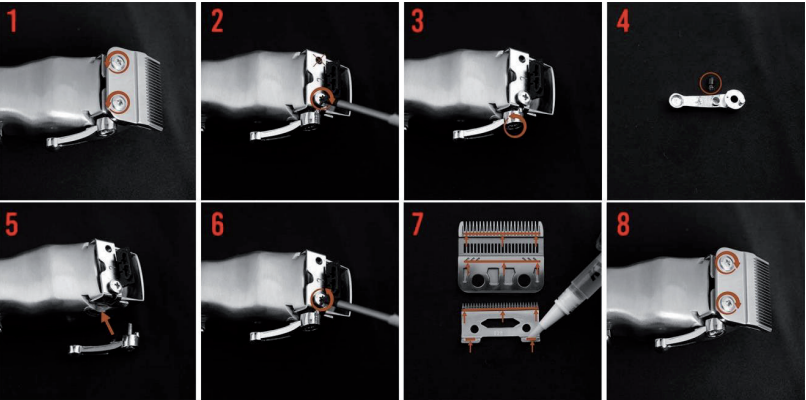 1

2

3

4

5

6

7

8