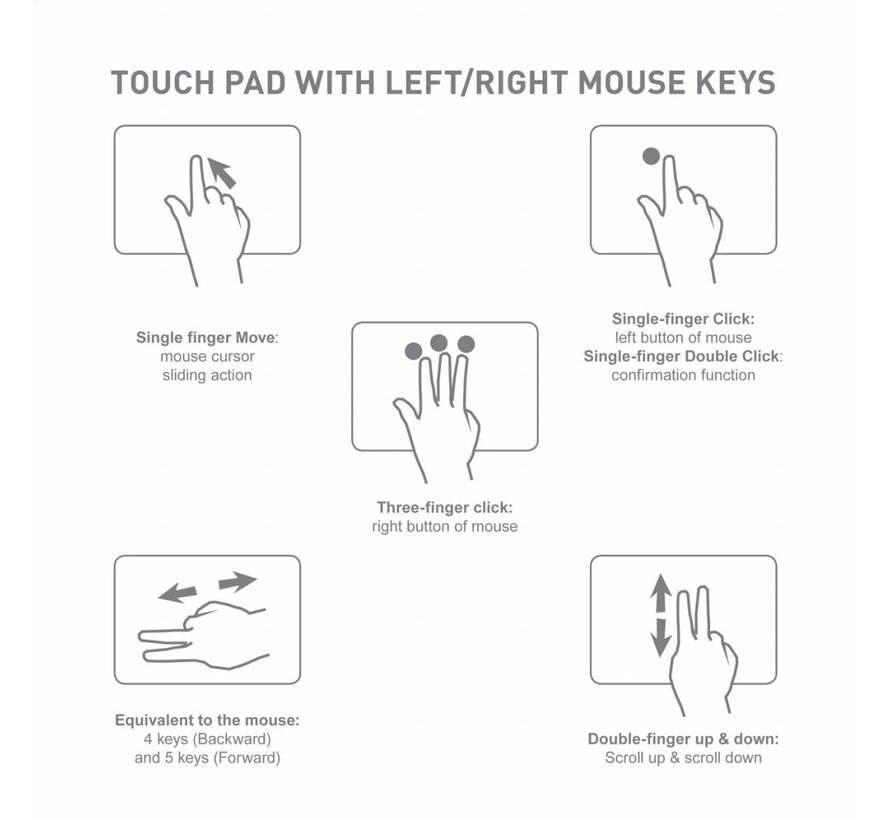 TOUCH PAD WITH LEFT/RIGHT MOUSE KEYS

Single finger Move: mouse cursor sliding action

Single-finger Click: left button of mouse
Single-finger Double Click: confirmation function

Three-finger click: right button of mouse

Equivalent to the mouse: 4 keys (Backward) and 5 keys (Forward)

Double-finger up & down: Scroll up & scroll down