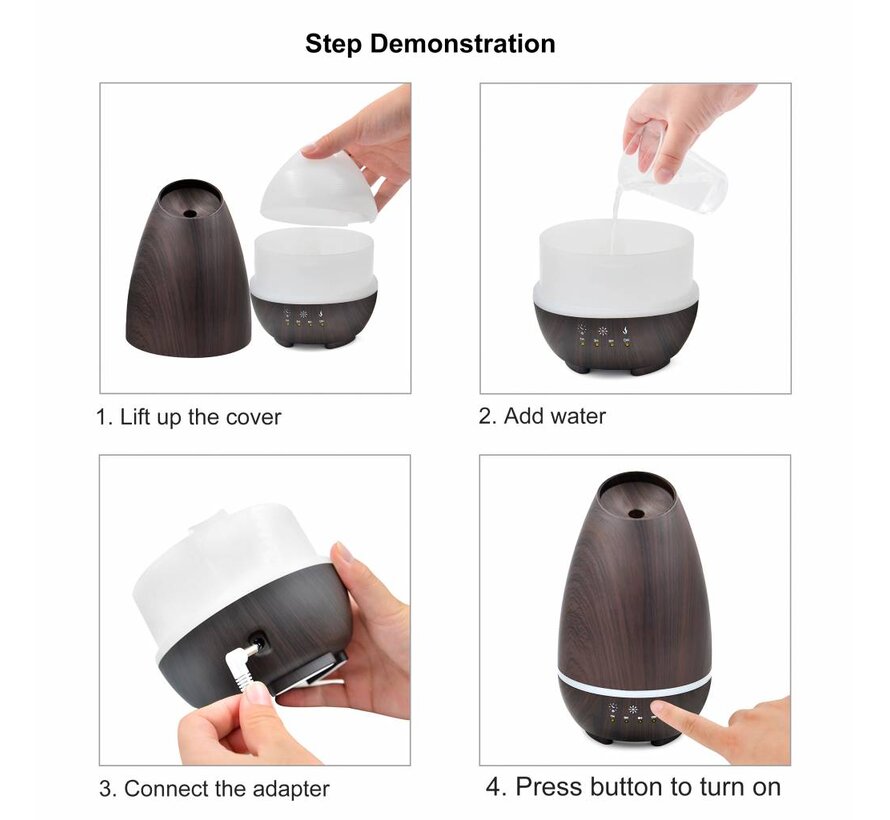 Step Demonstration

1. Lift up the cover

2. Add water

3. Connect the adapter

4. Press button to turn on