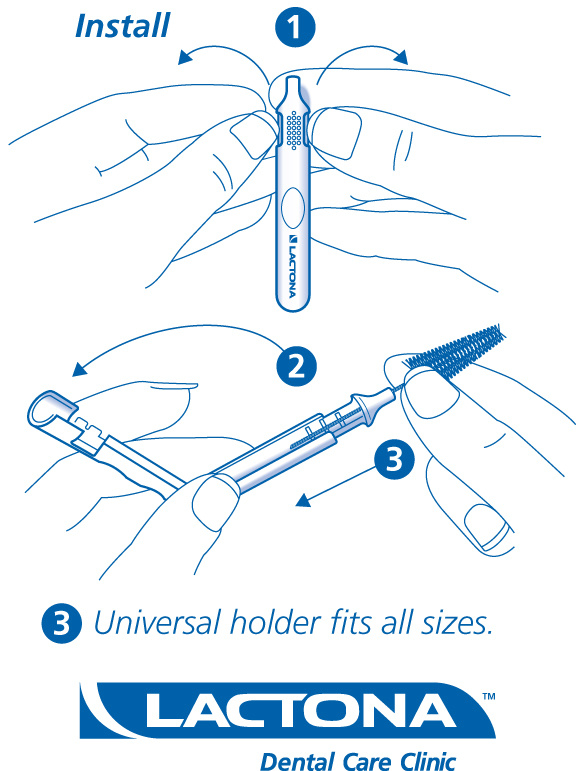 Install

1

LACTONA

2

3

3 Universal holder fits all sizes.

LACTONA™

Dental Care Clinic