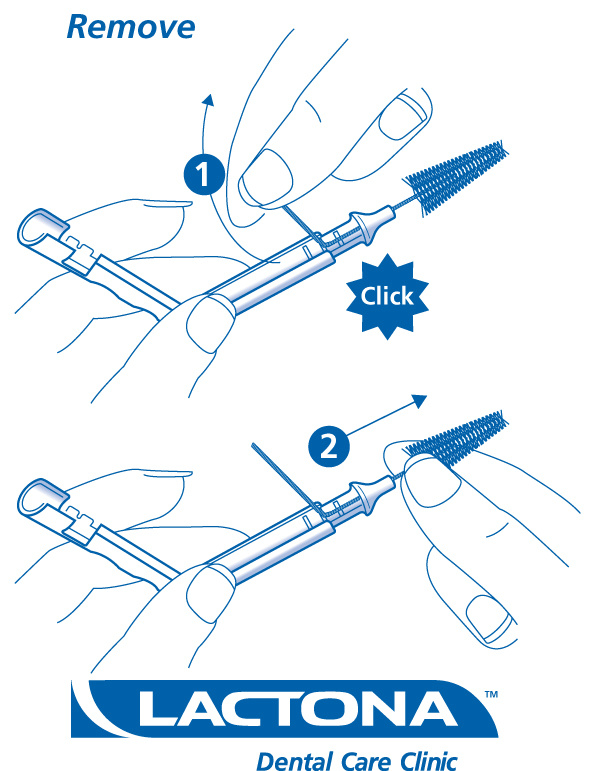 Remove

1

Click

2

LACTONA™

Dental Care Clinic