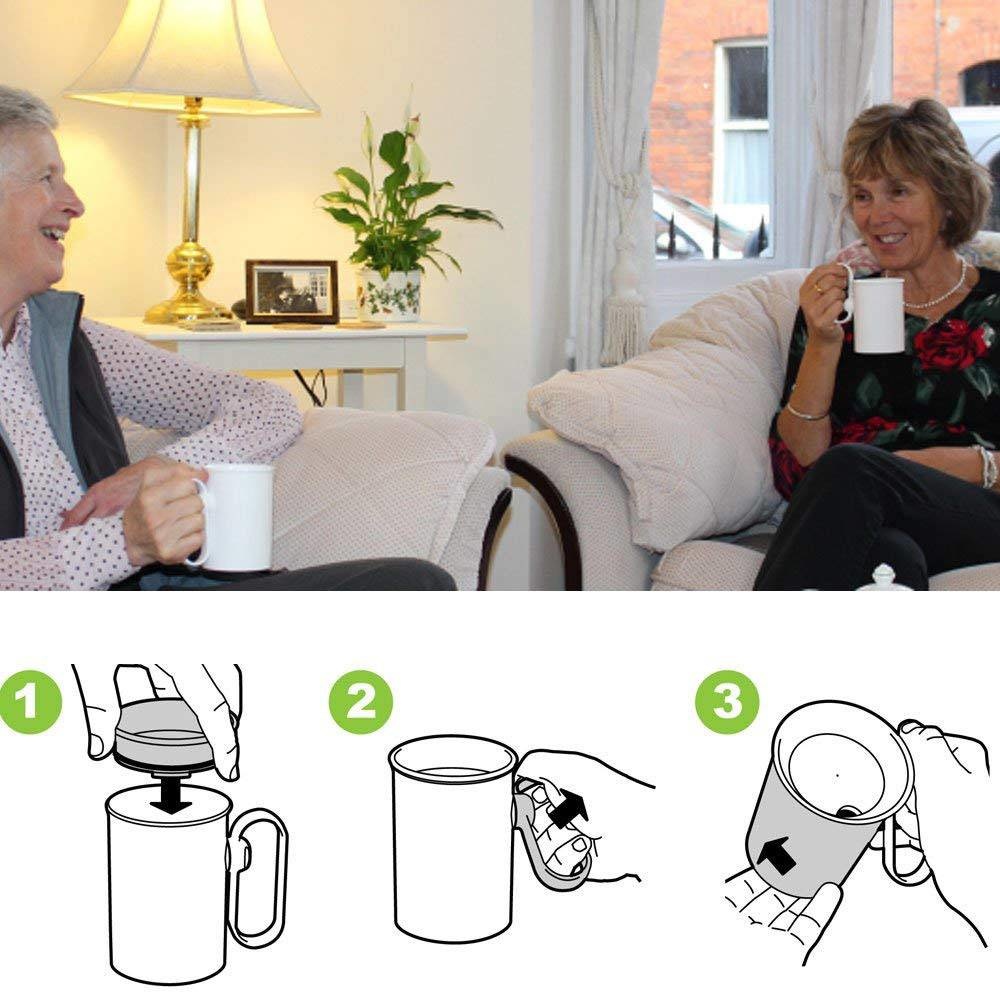 1

2

3