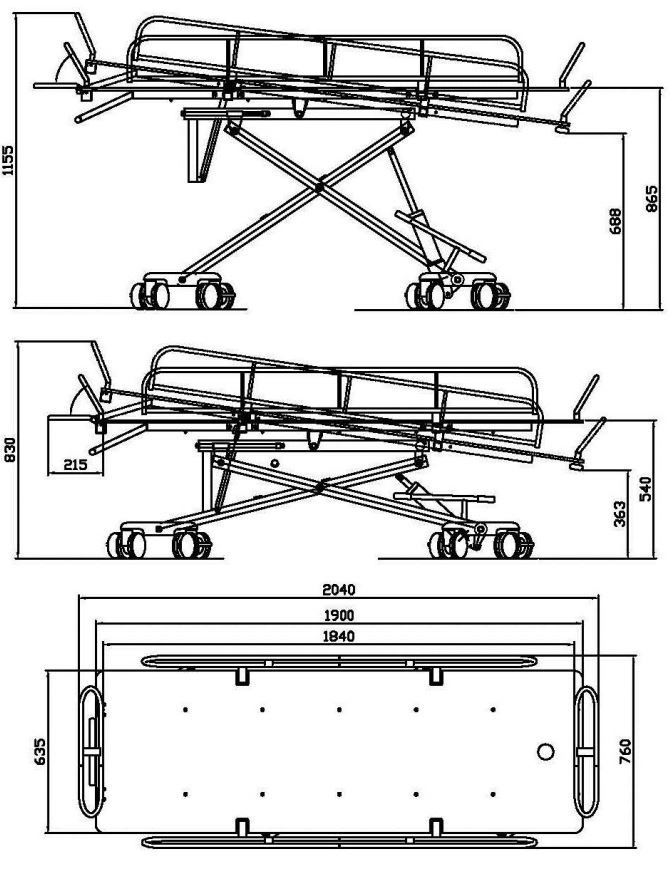 1155
688
865
830
215
363
540
2040
1900
1840
635
760