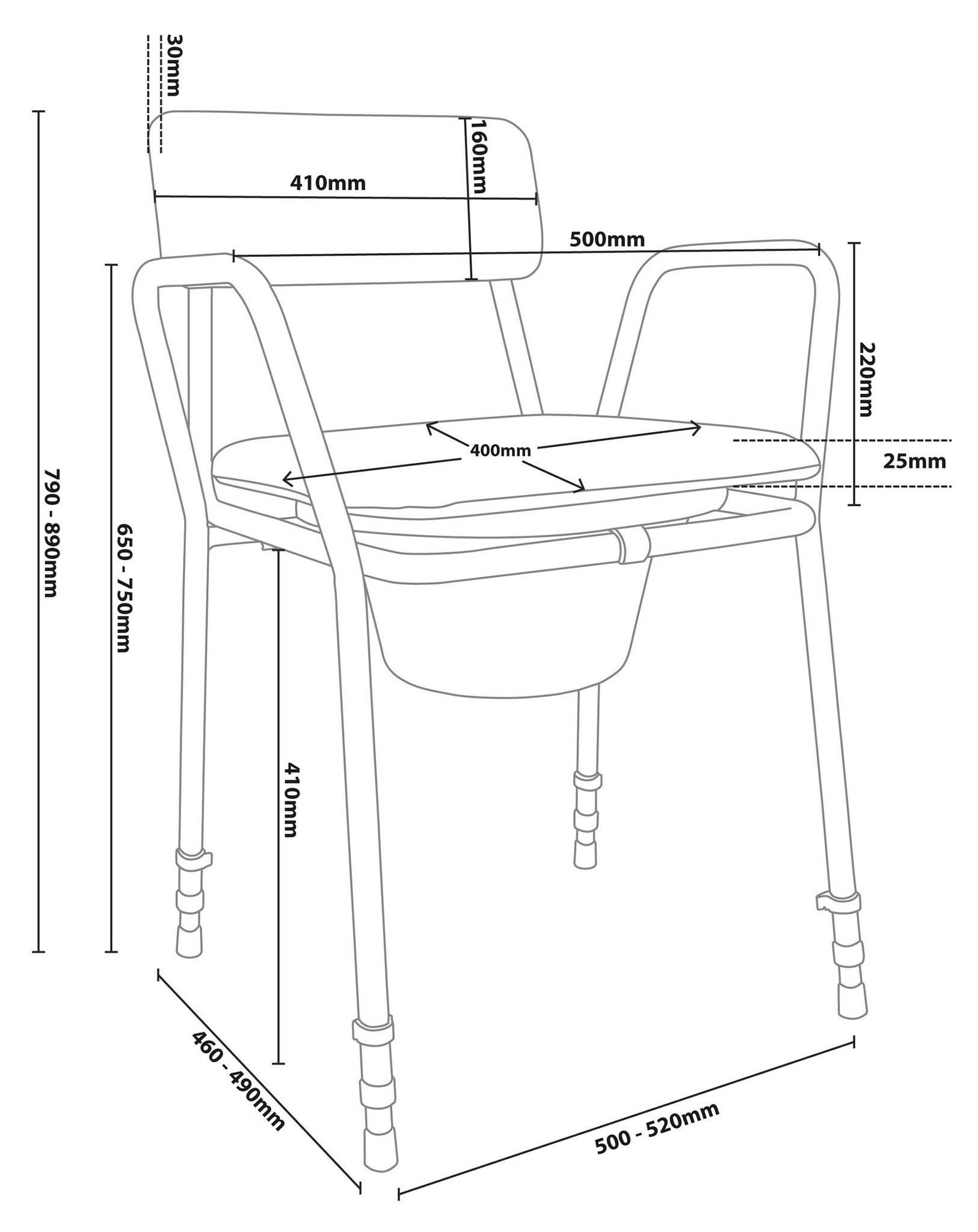 30mm
160mm
410mm
500mm
220mm
400mm
25mm
790 - 890mm
650 - 750mm
410mm
460 - 490mm
500 - 520mm