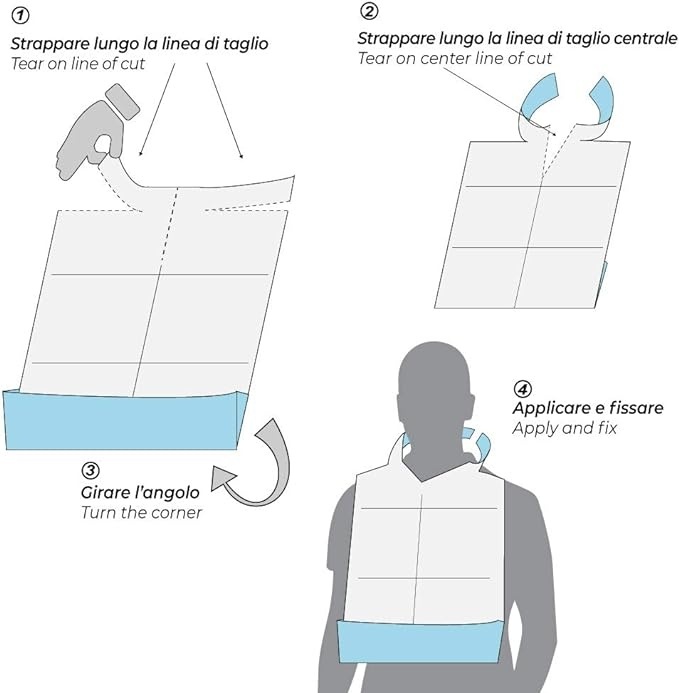 ①
Strappare lungo la linea di taglio
Tear on line of cut

②
Strappare lungo la linea di taglio centrale
Tear on center line of cut

③
Girare l'angolo
Turn the corner

④
Applicare e fissare
Apply and fix