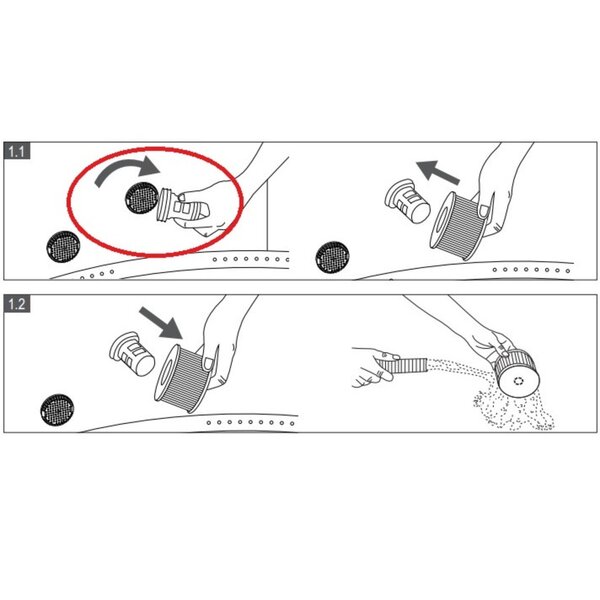 1.1

1.2