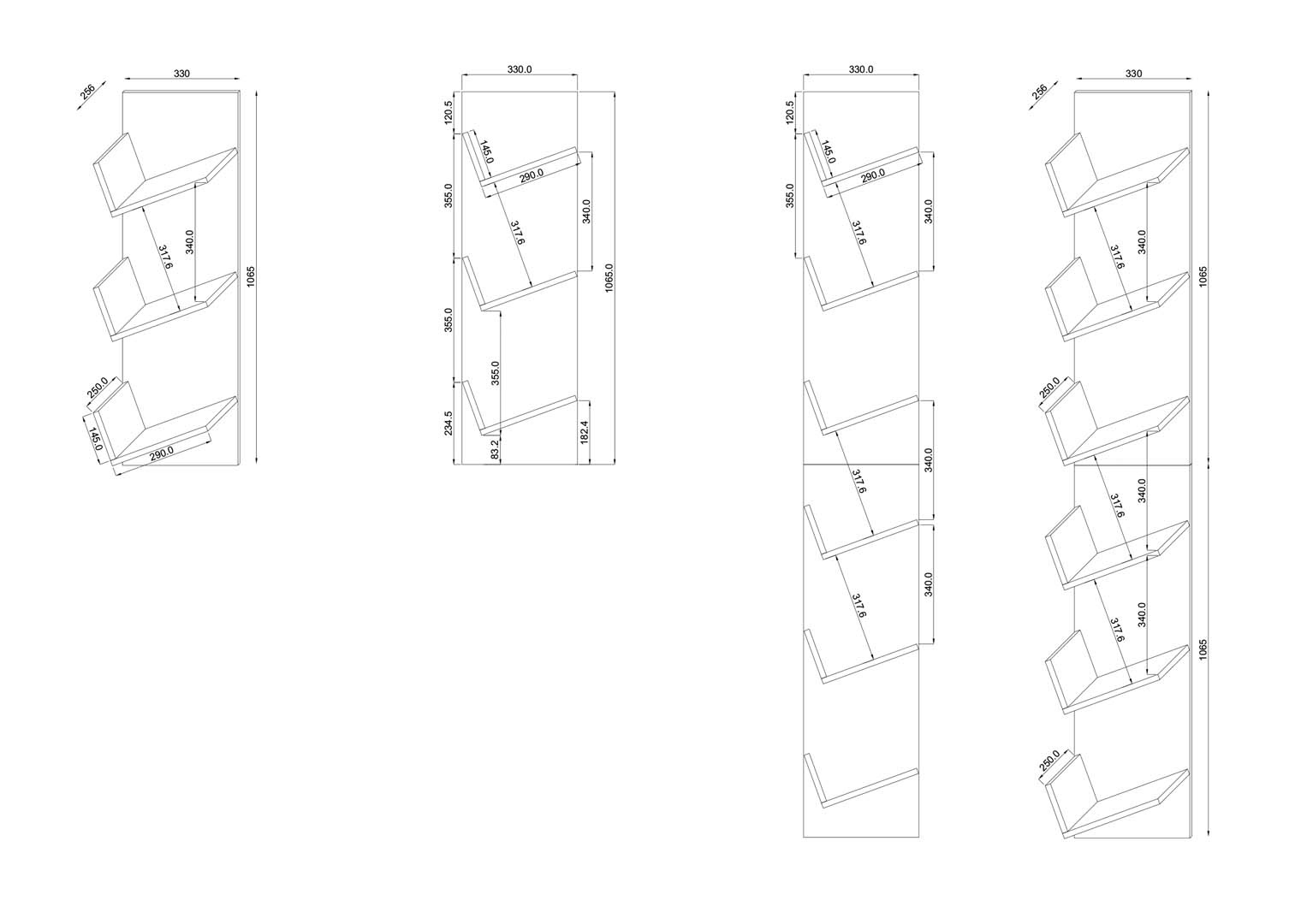 256
330
317.6
340.0
1065
250.0
145.0
290.0

330.0
120.5
145.0
290.0
355.0
317.6
340.0
1065.0
355.0
355.0
234.5
83.2
182.4

330.0
120.5
145.0
290.0
355.0
317.6
340.0
317.6
340.0
317.6
340.0

256
330
317.6
340.0
1065
250.0
317.6
340.0
317.6
340.0
1065
250.0