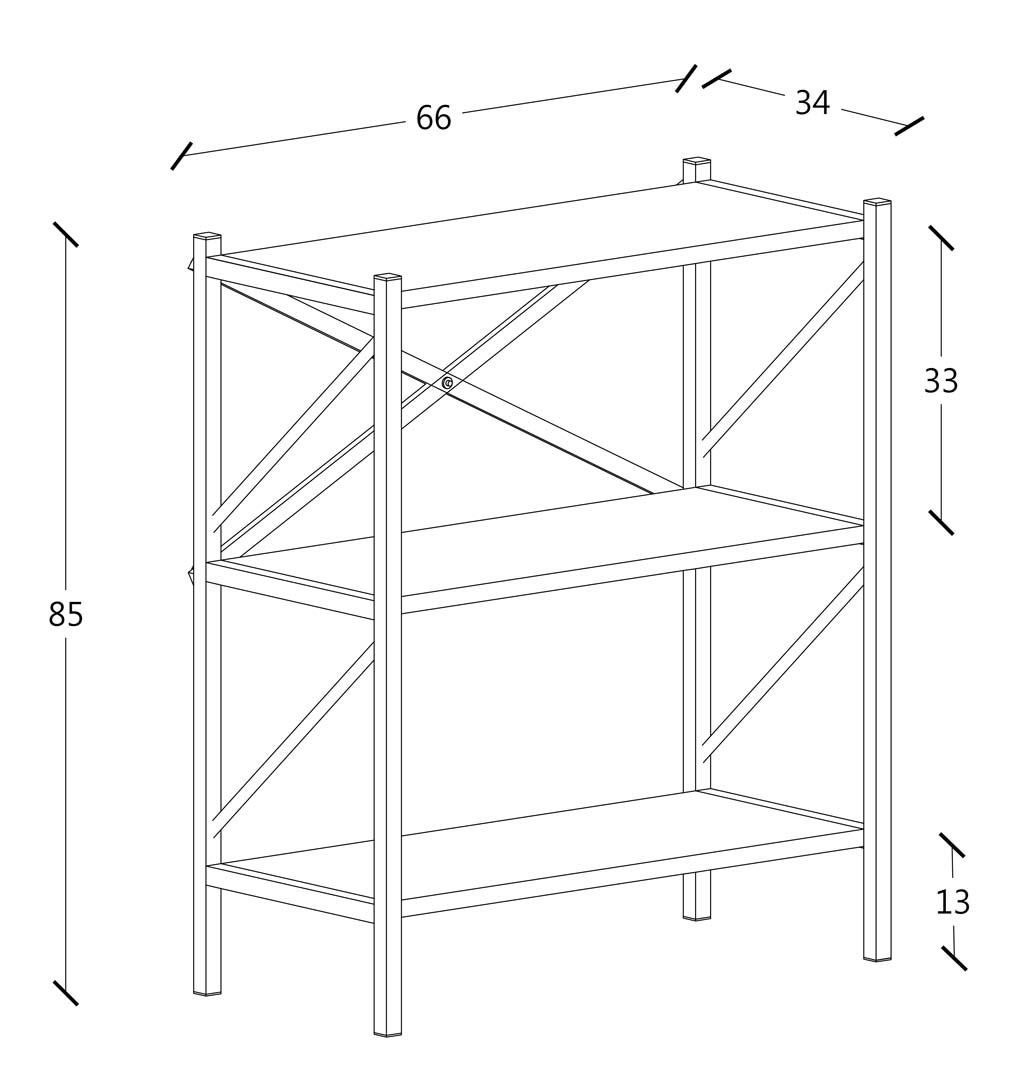 66
34
85
33
13