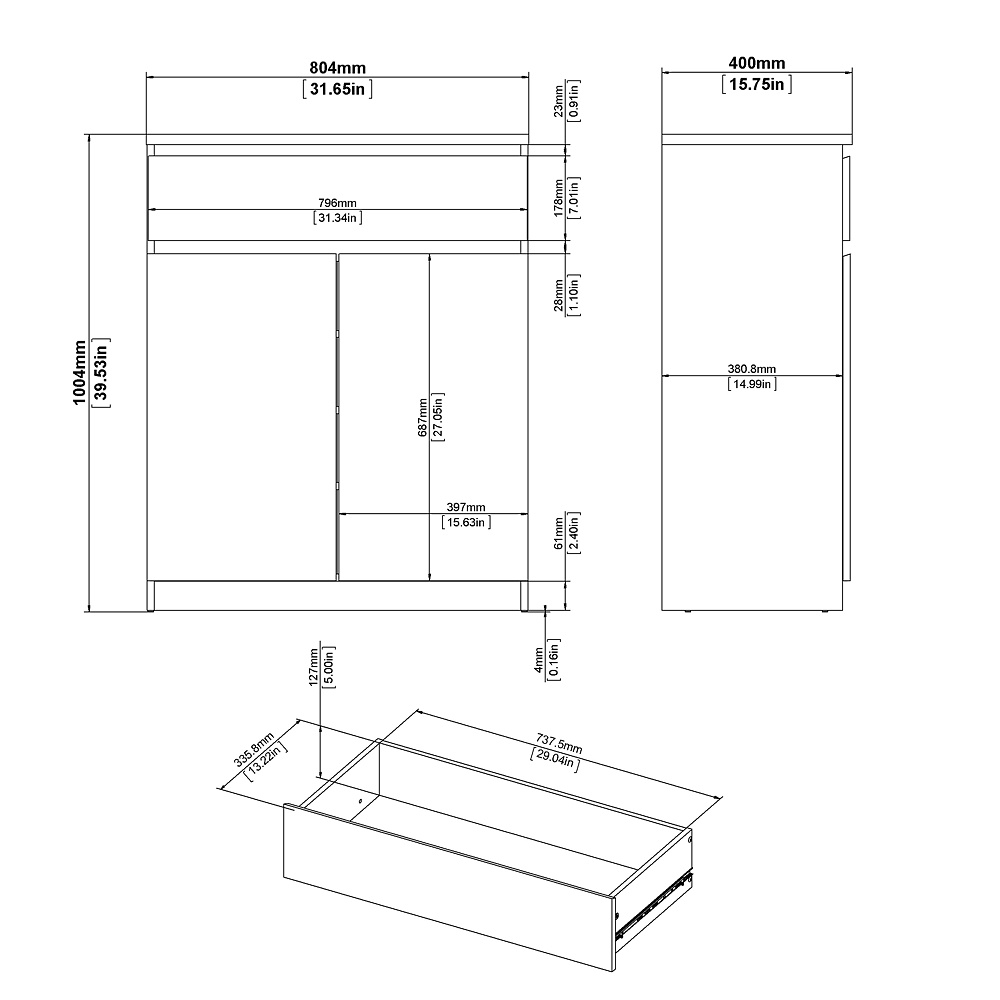 804mm
[31.65in]

400mm
[15.75in]

23mm
[0.91in]

796mm
[31.34in]

178mm
[7.01in]

28mm
[1.10in]

1004mm
[39.53in]

380.8mm
[14.99in]

687mm
[27.05in]

397mm
[15.63in]

61mm
[2.40in]

4mm
[0.16in]

127mm
[5.00in]

335.8mm
[13.22in]

737.5mm
[29.04in]