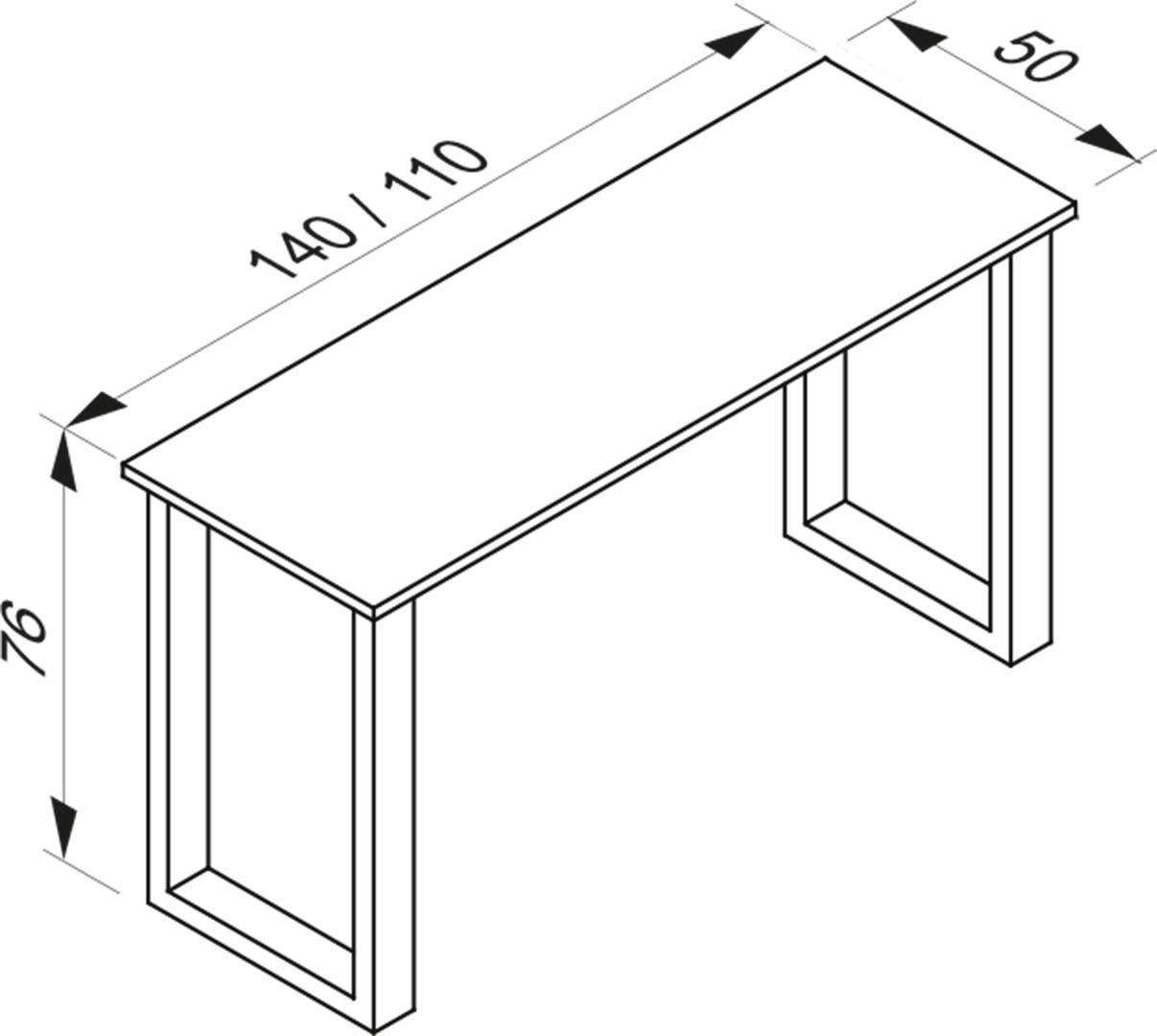 140 / 110
50
76