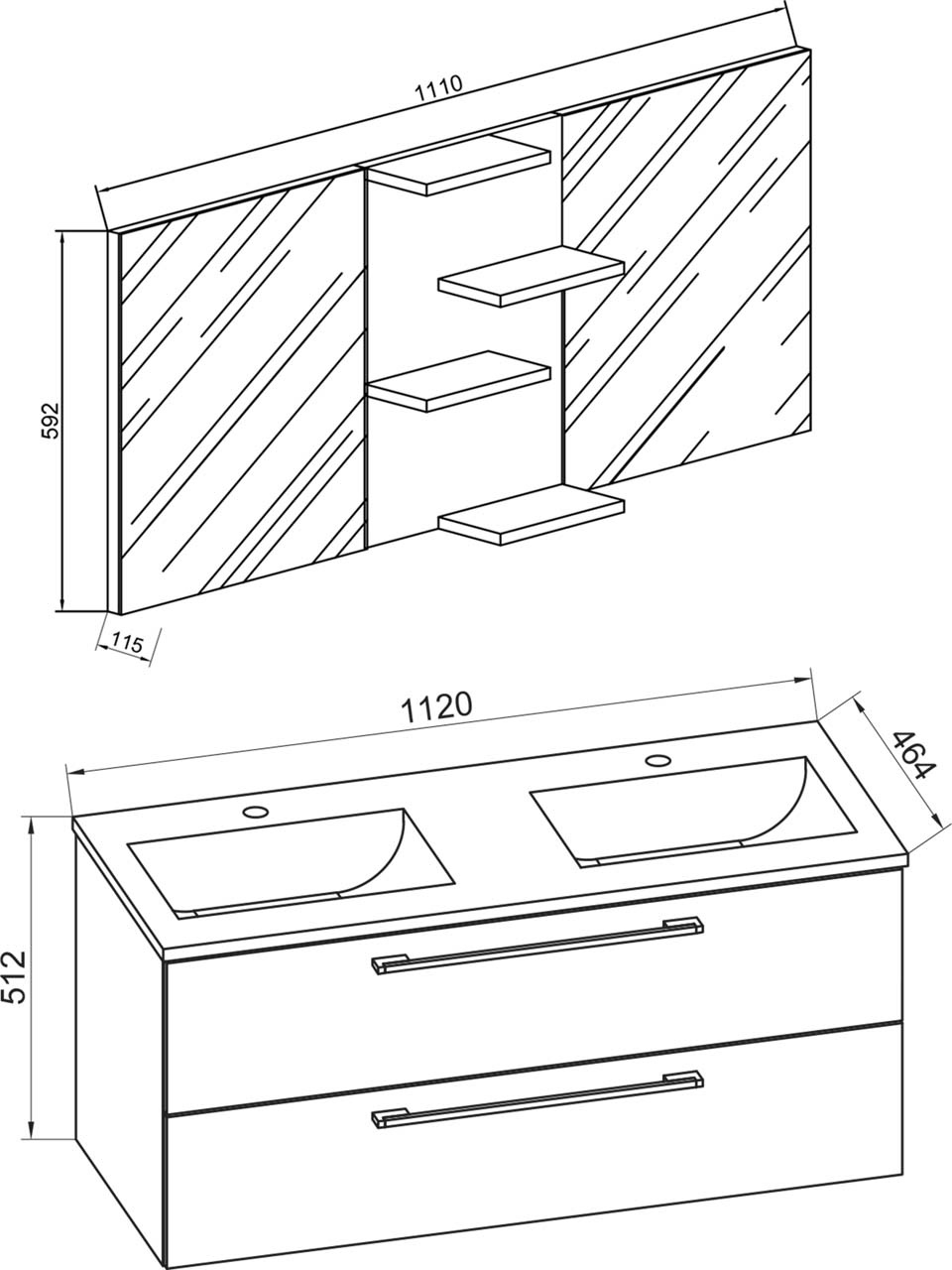 1110
592
115
1120
464
512