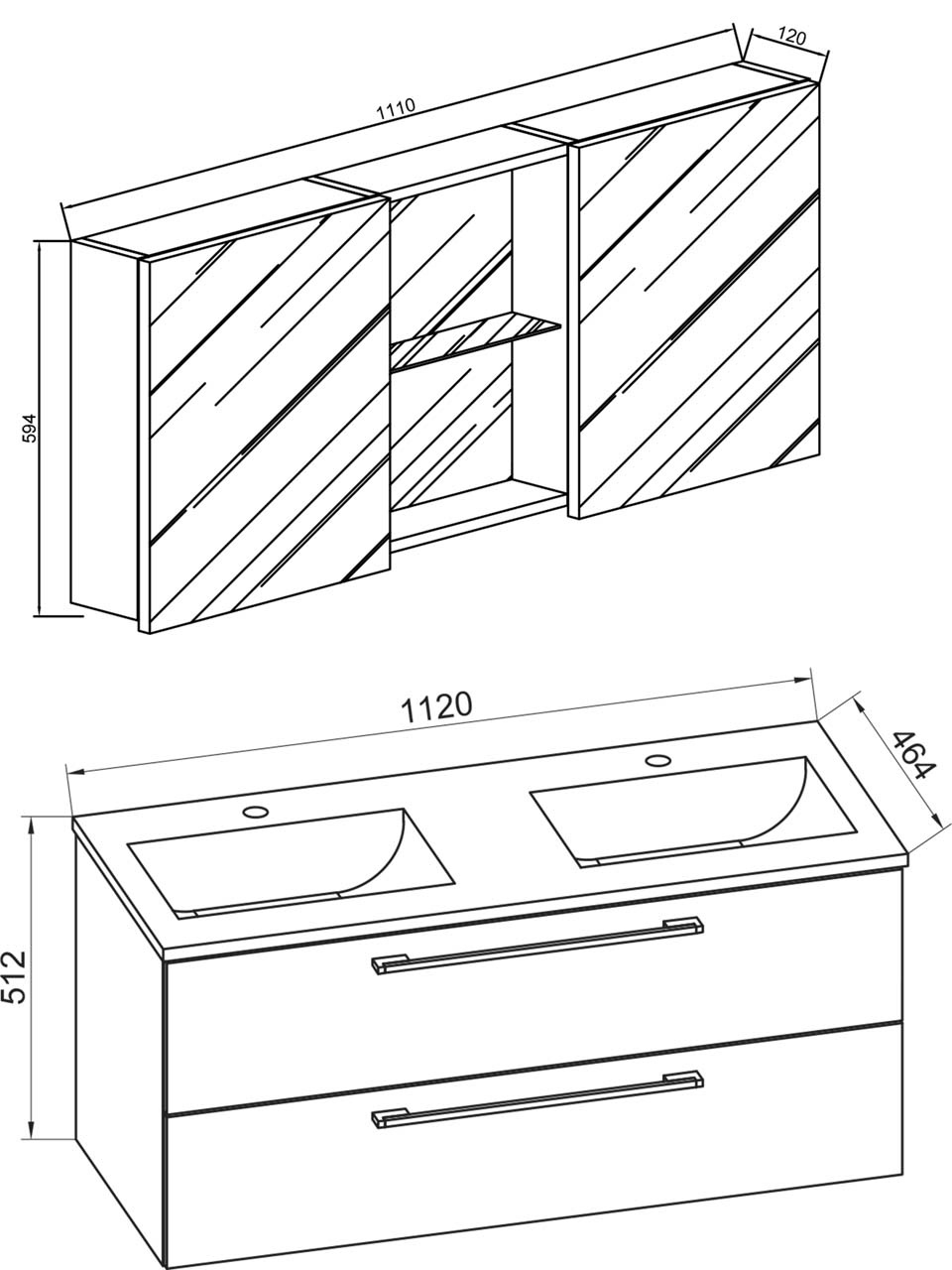 1110

120

594

1120

464

512