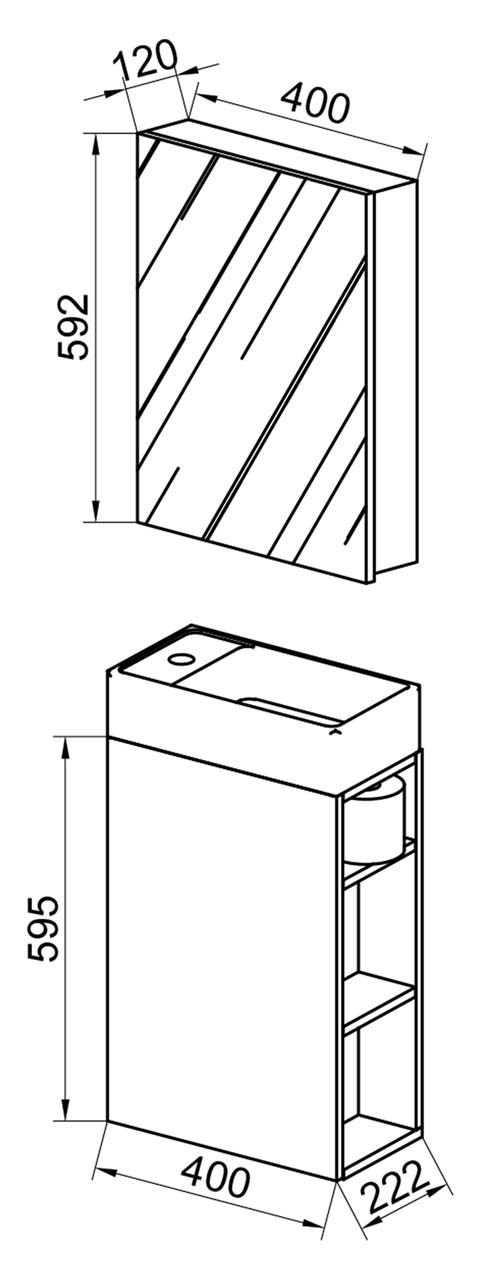 120
400
592
595
400
222