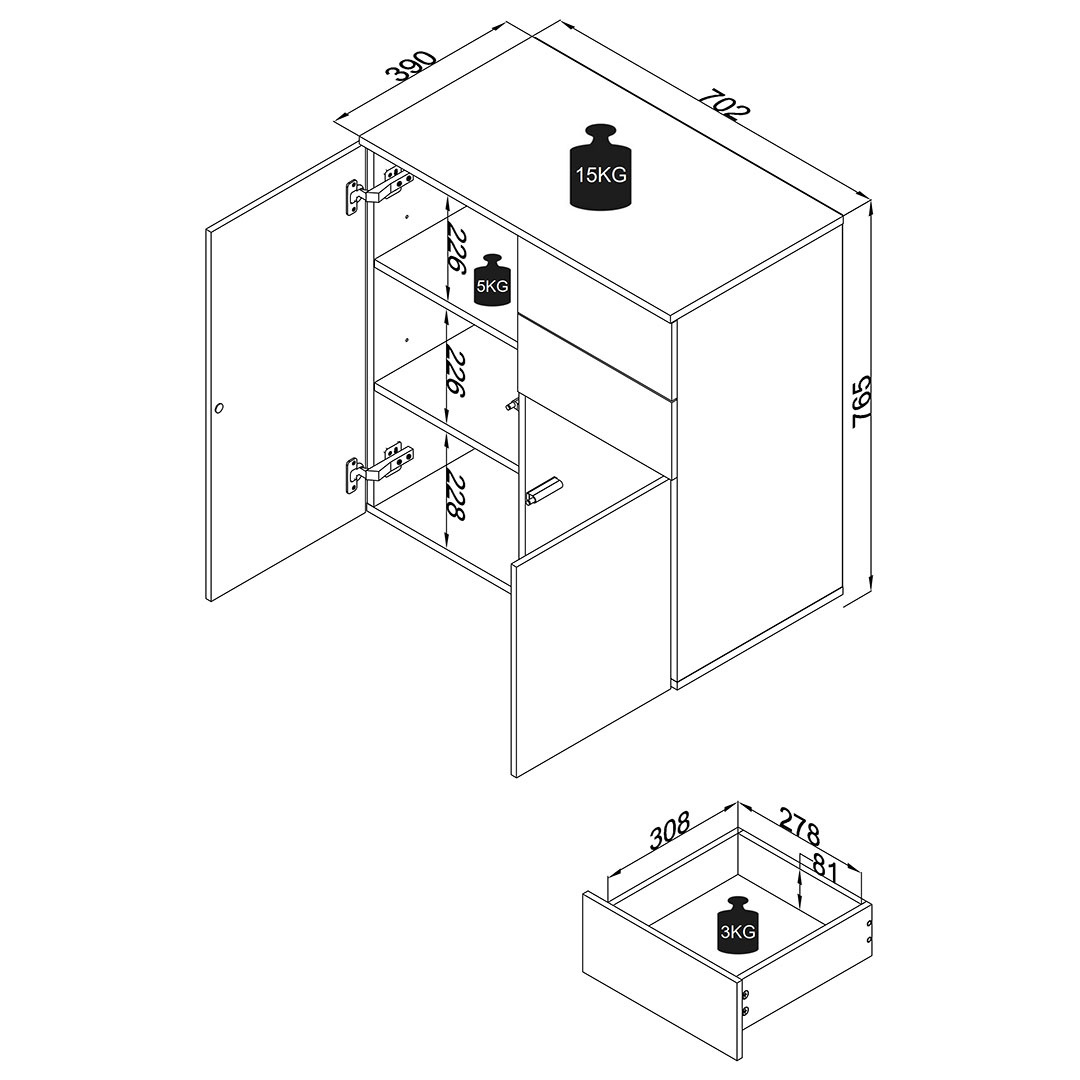 390
702
15KG
226
5KG
226
228
765
308
278
81
3KG