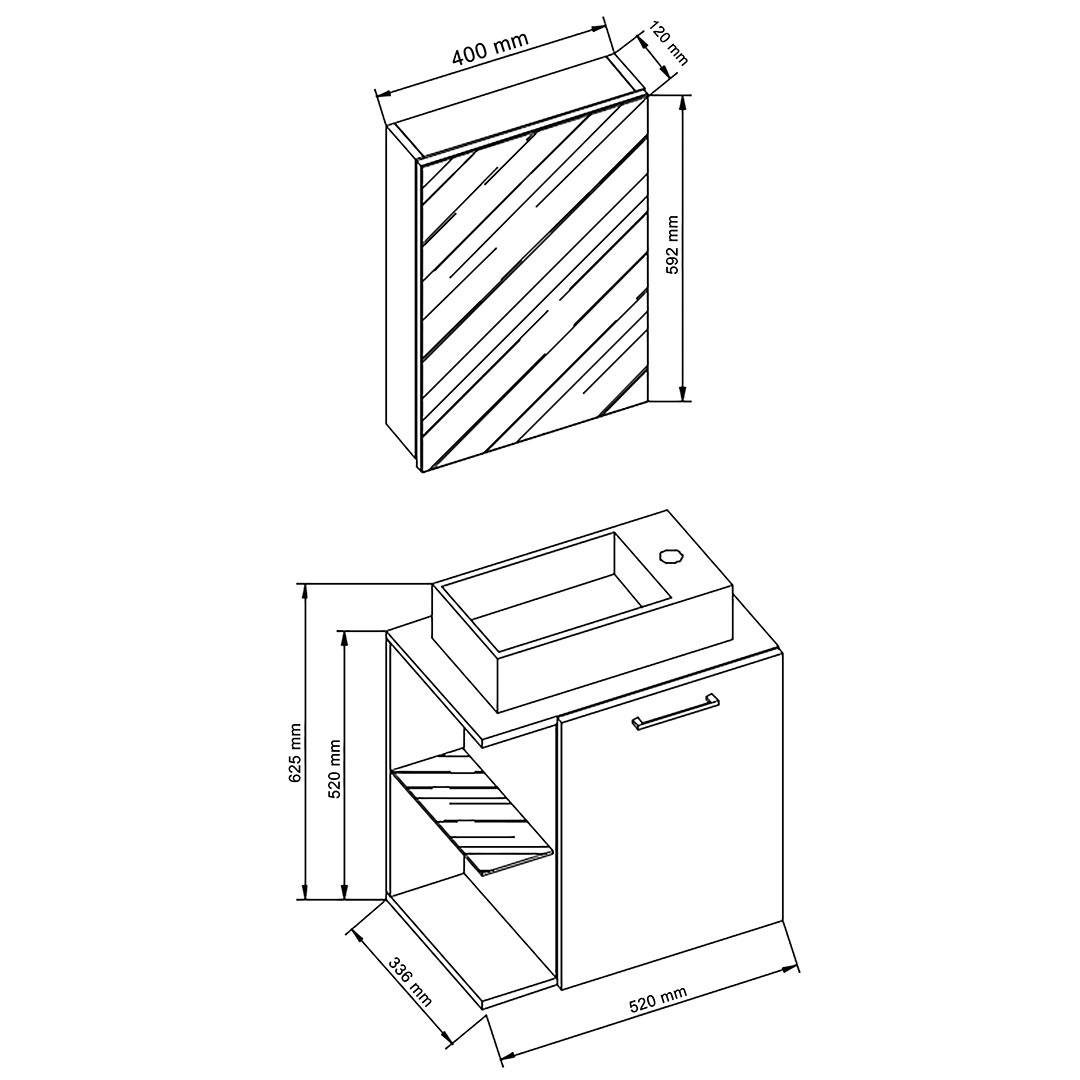 400 mm
120 mm
592 mm
625 mm
520 mm
336 mm
520 mm