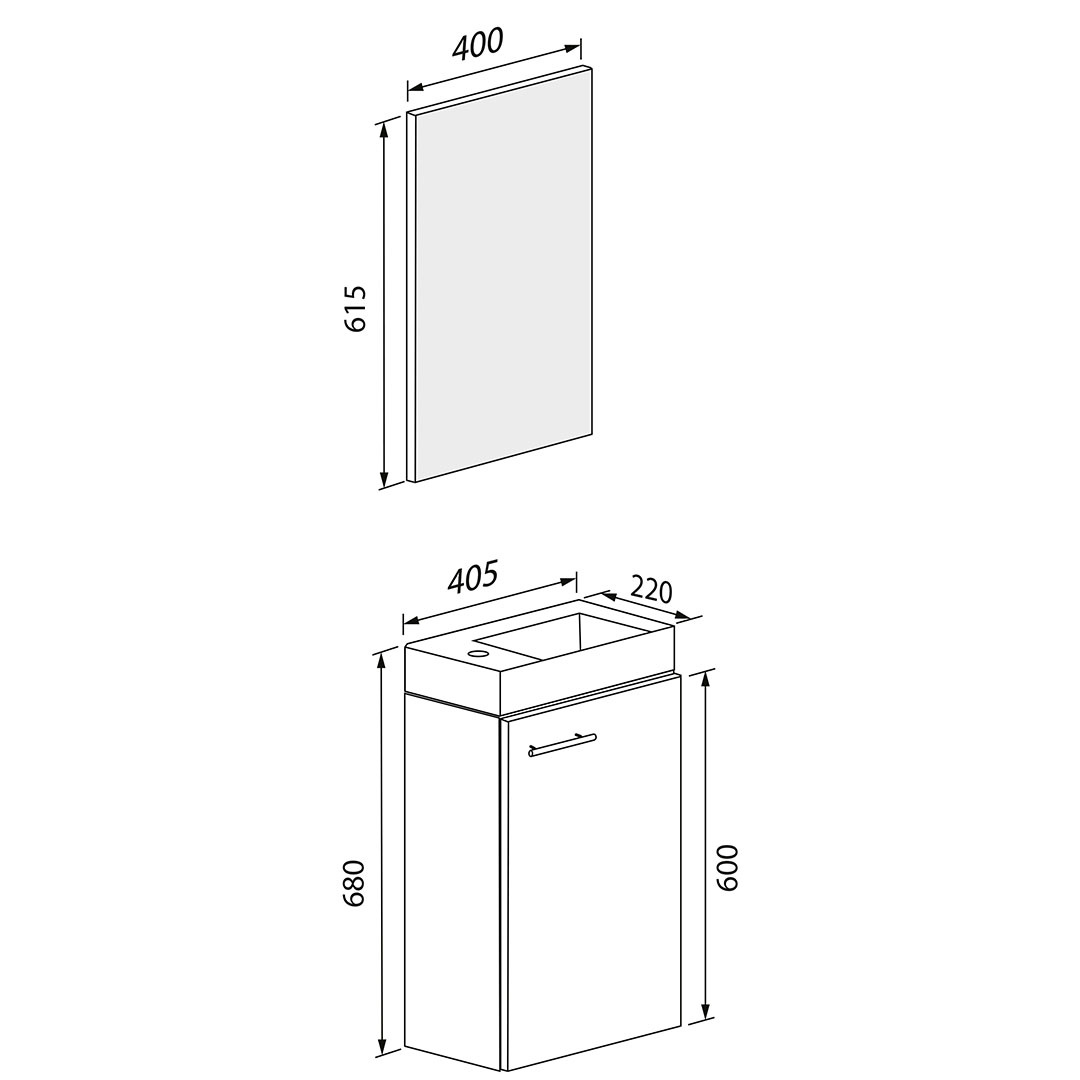 400

615

405

220

680

600