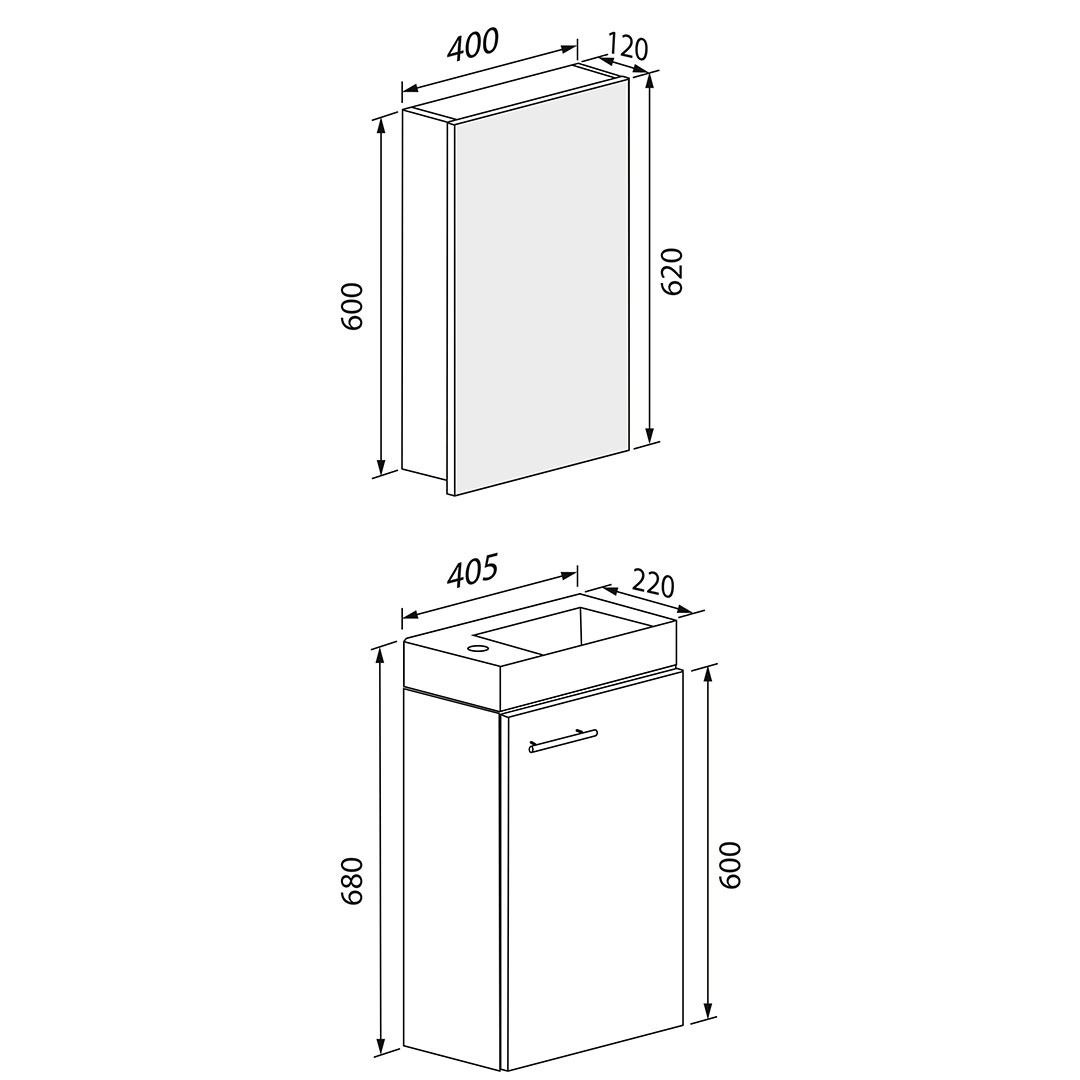 400
120
600
620
405
220
680
600