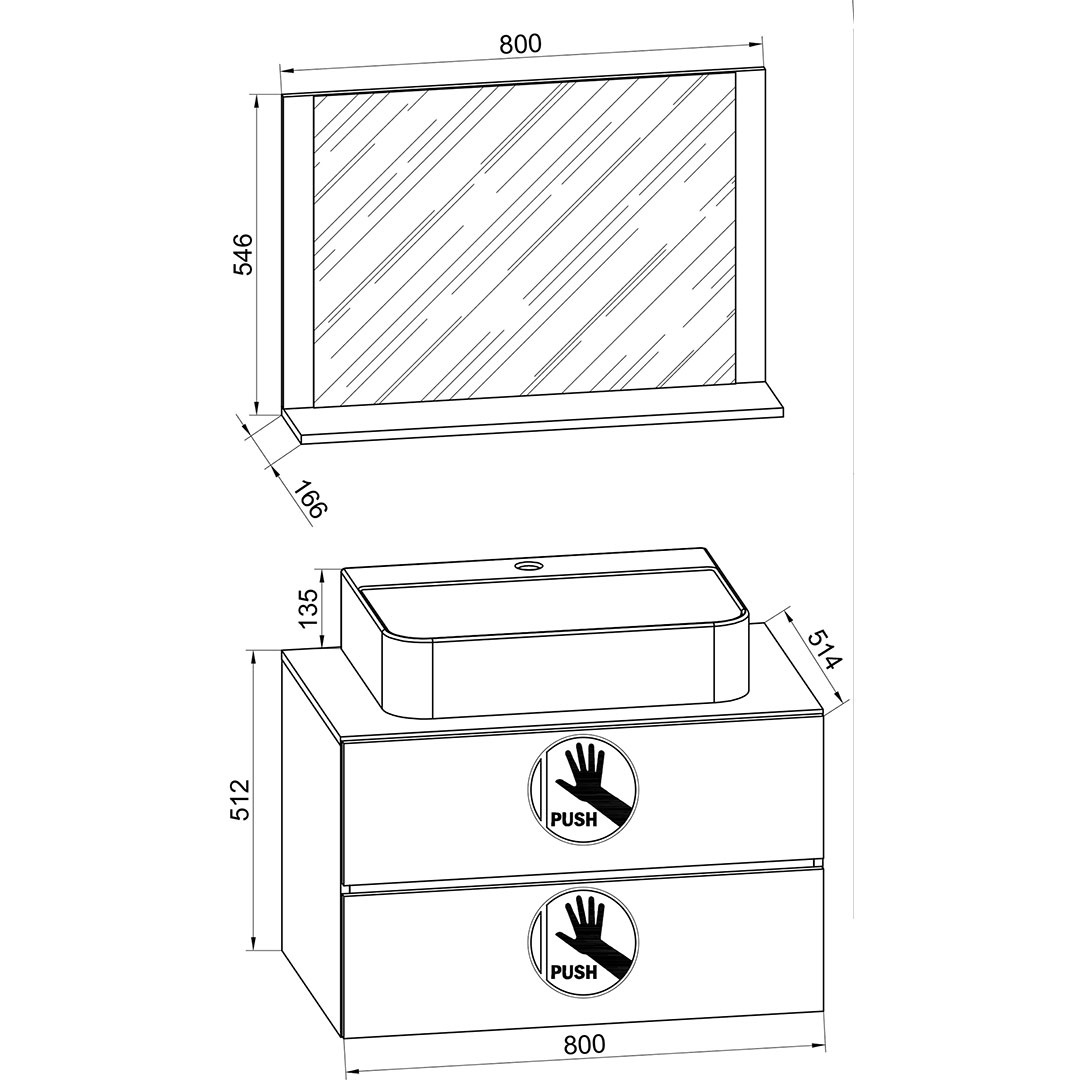 800
546
166
135
514
512
PUSH
PUSH
800