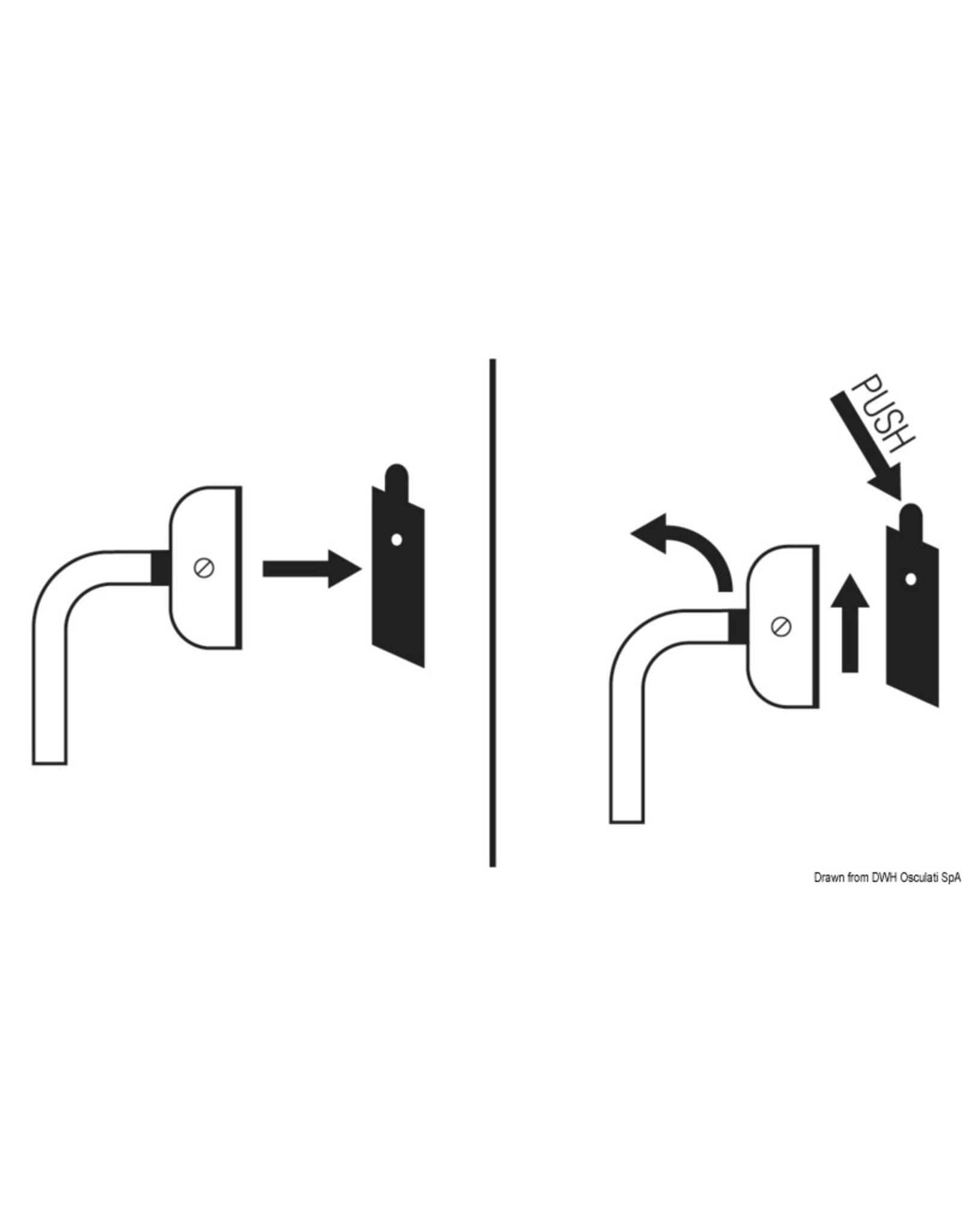 PUSH

Drawn from DWH Osculati SpA