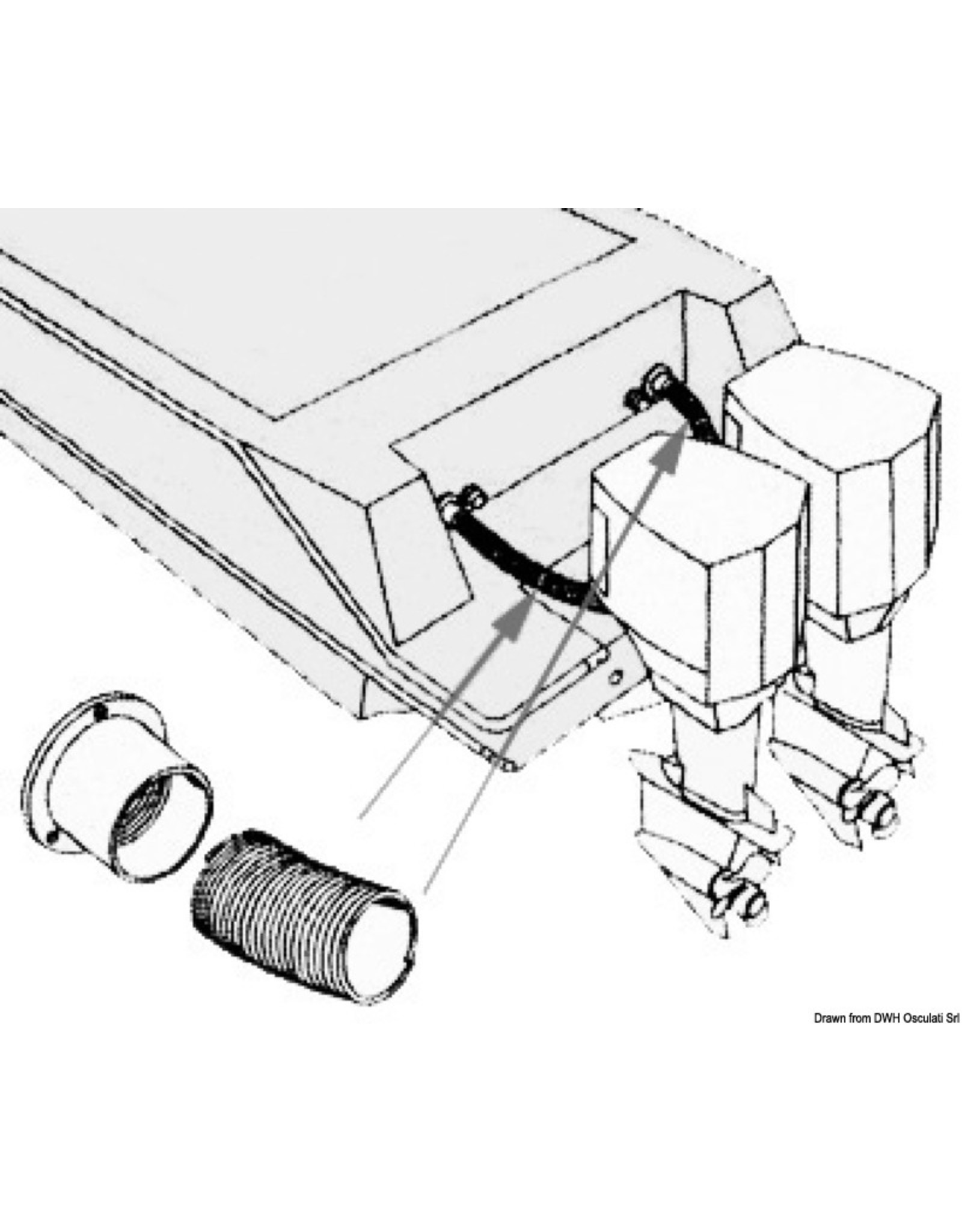 Drawn from DWH Osculati Srl