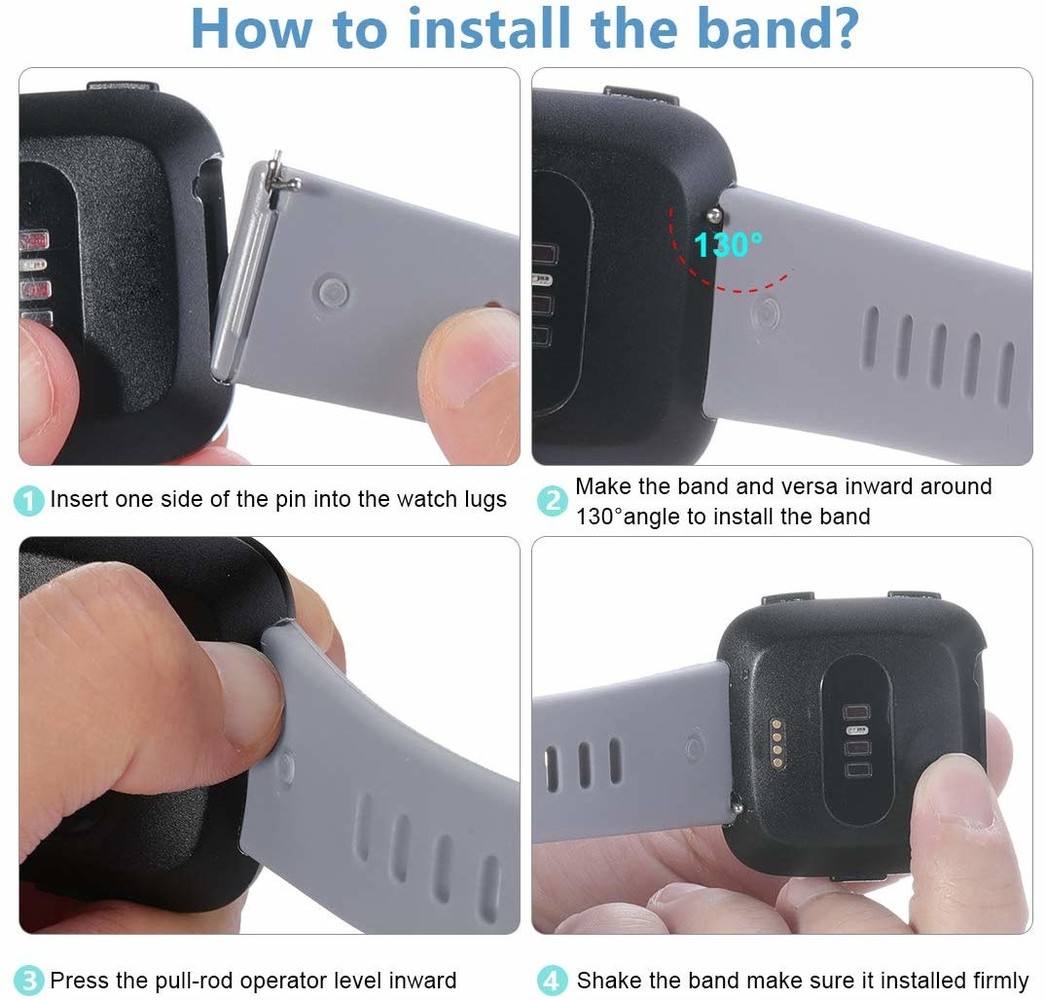 How to install the band?

130°

1 Insert one side of the pin into the watch lugs

2 Make the band and versa inward around 130°angle to install the band

3 Press the pull-rod operator level inward

4 Shake the band make sure it installed firmly