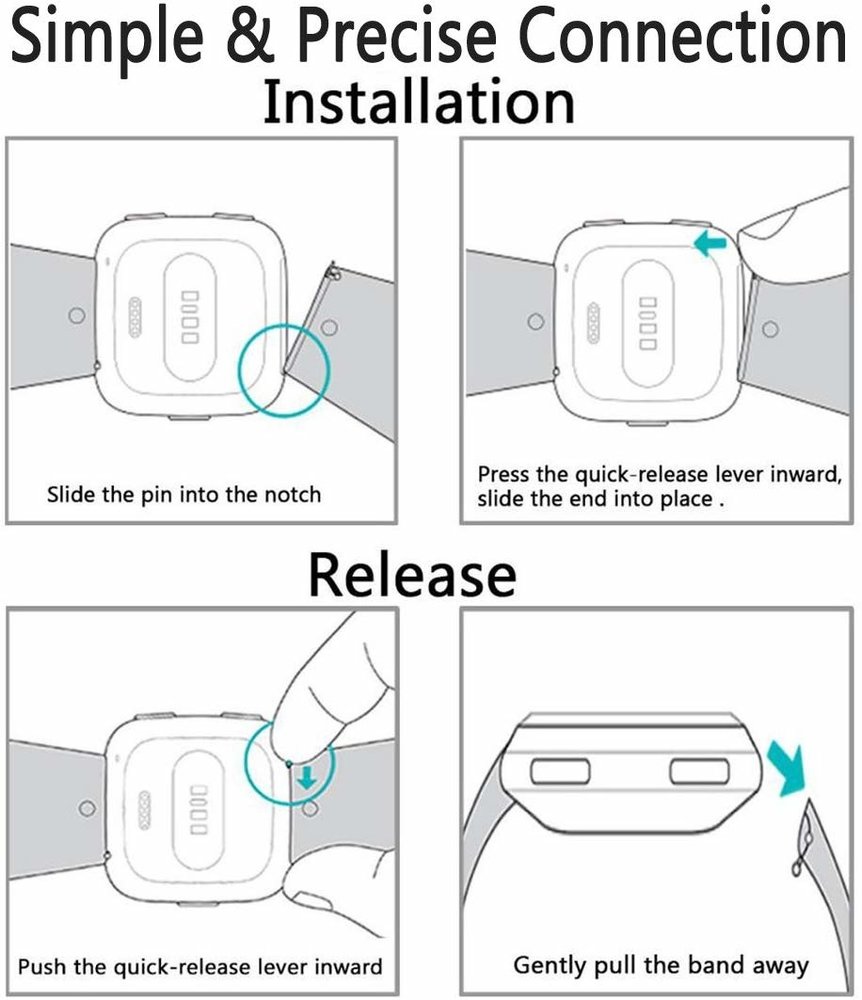 Simple & Precise Connection

Installation

Slide the pin into the notch

Press the quick-release lever inward, slide the end into place .

Release

Push the quick-release lever inward

Gently pull the band away