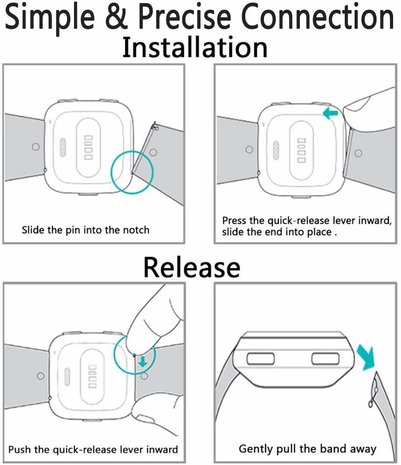 Simple & Precise Connection
Installation

Slide the pin into the notch

Press the quick-release lever inward, slide the end into place .

Release

Push the quick-release lever inward

Gently pull the band away